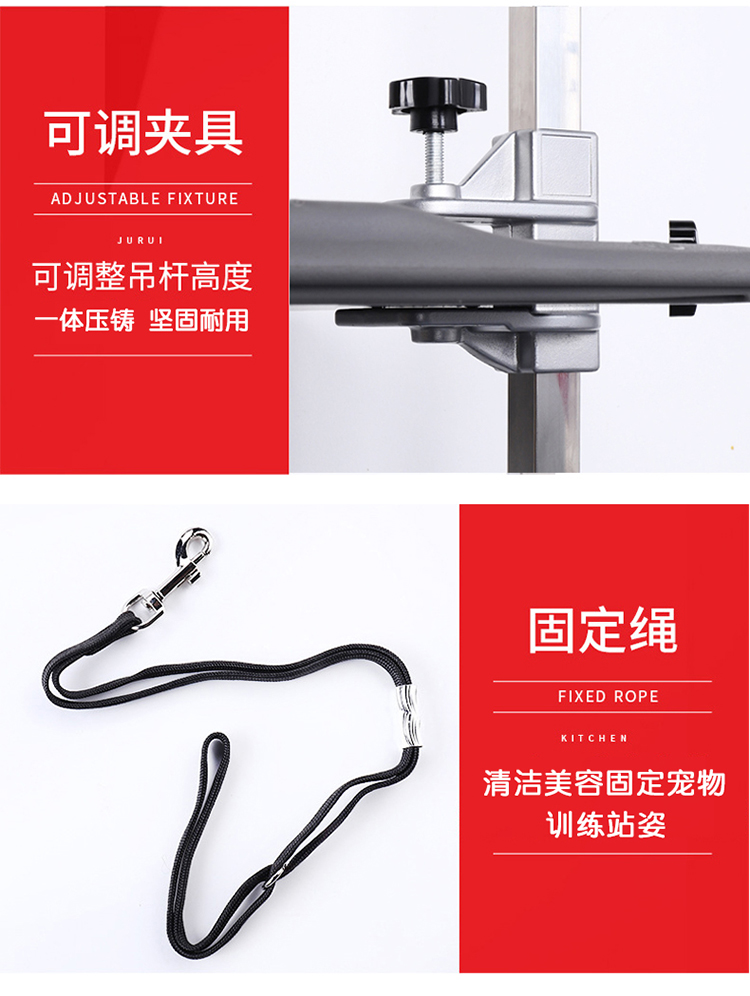 可调夹具

ADJUSTABLE FIXTURE

JURUI

可调整吊杆高度

一体压铸 坚固耐用

固定绳

FIXED ROPE

KITCHEN

清洁美容固定宠物

训练站姿