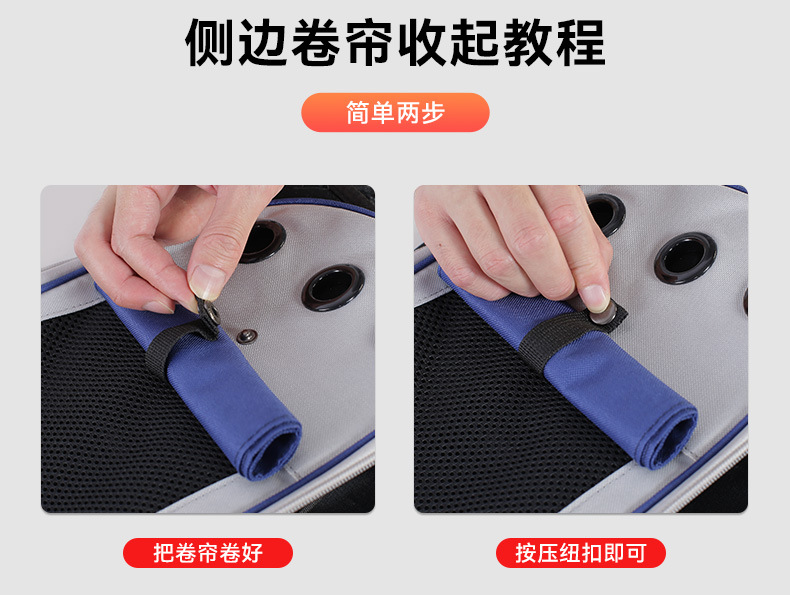 侧边卷帘收起教程

简单两步

把卷帘卷好

按压纽扣即可