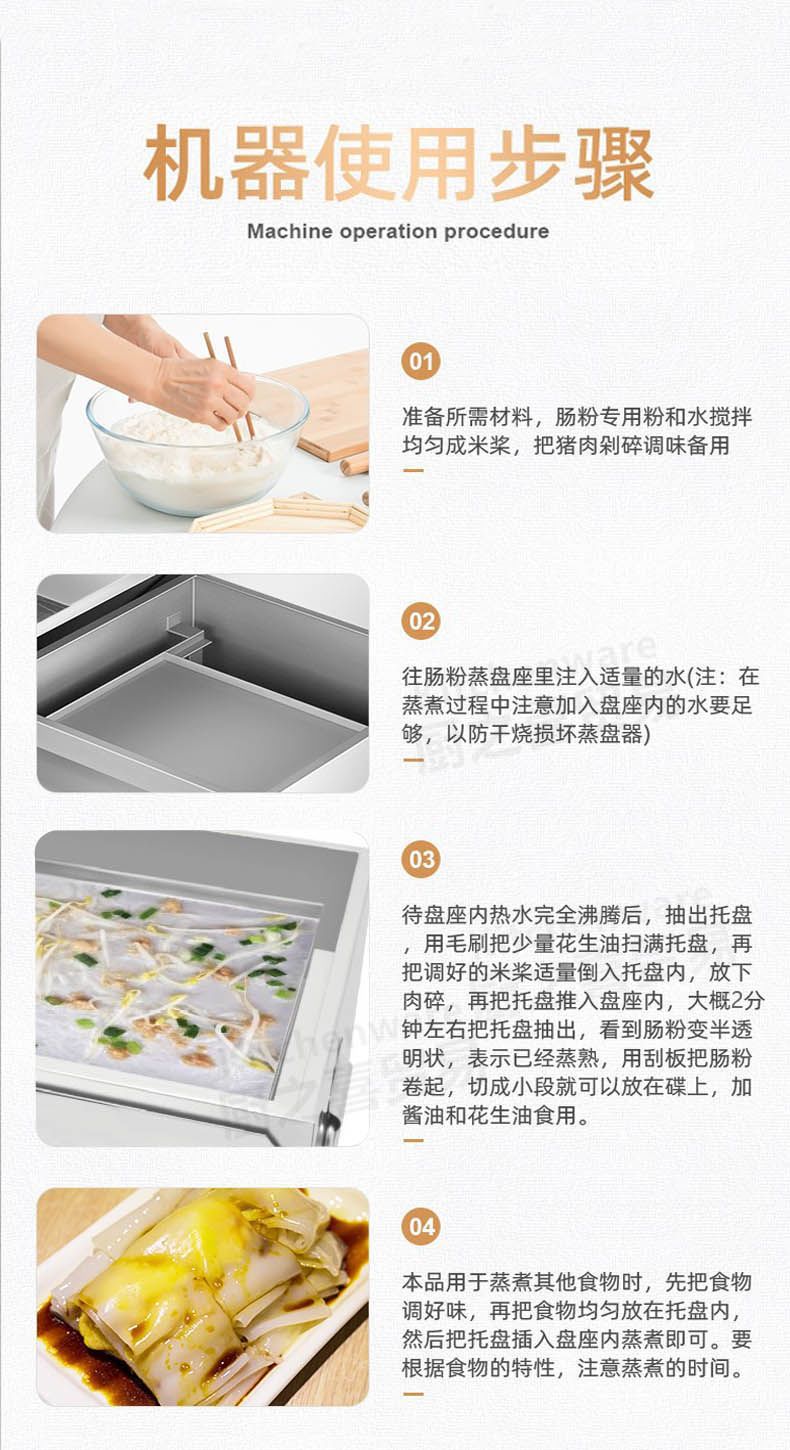 机器使用步骤

Machine operation procedure

01

准备所需材料，肠粉专用粉和水搅拌均匀成米浆，把猪肉剁碎调味备用

02

往肠粉蒸盘座里注入适量的水(注：在蒸煮过程中注意加入盘座内的水要足够，以防干烧损坏蒸盘器)

03

待盘座内热水完全沸腾后，抽出托盘，用毛刷把少量花生油扫满托盘，再把调好的米浆适量倒入托盘内，放下肉碎，再把托盘推入盘座内，大概2分钟左右把托盘抽出，看到肠粉变半透明状，表示已经蒸熟，用刮板把肠粉卷起，切成小段就可以放在碟上，加酱油和花生油食用。

04

本品用于蒸煮其他食物时，先把食物调好味，再把食物均匀放在托盘内，然后把托盘插入盘座内蒸煮即可。要根据食物的特性，注意蒸煮的时间。