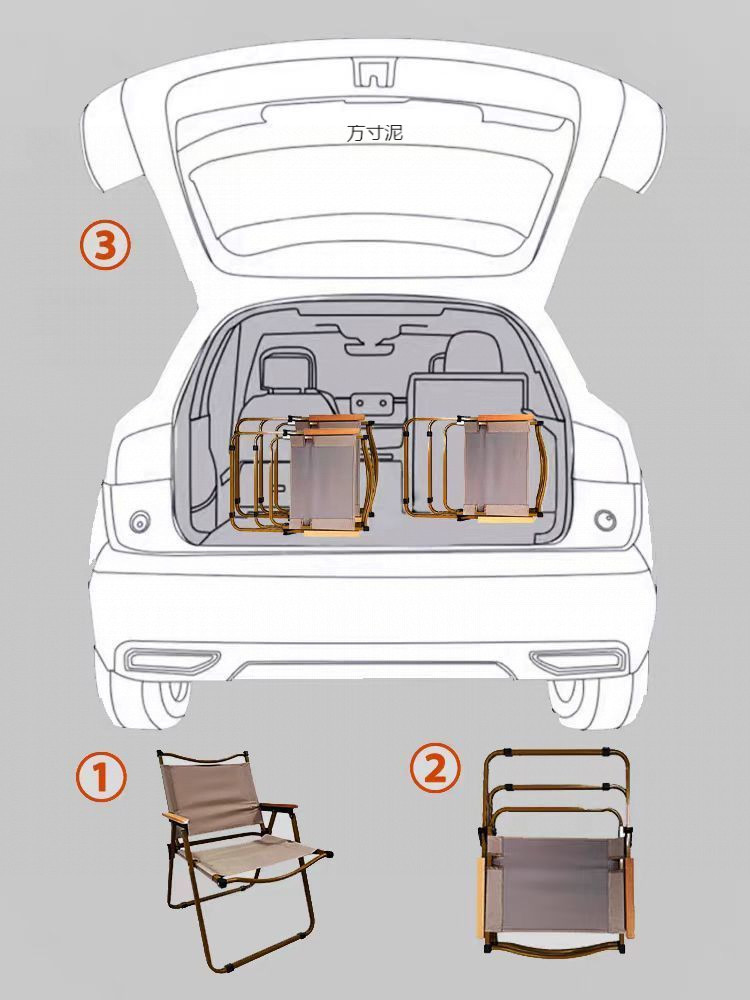 方寸泥

③

①

②