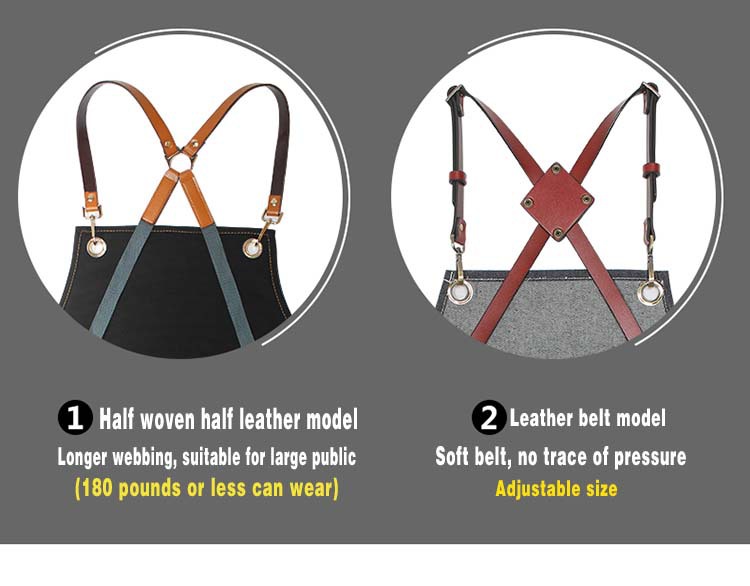 1 Half woven half leather model
Longer webbing, suitable for large public
(180 pounds or less can wear)

2 Leather belt model
Soft belt, no trace of pressure
Adjustable size