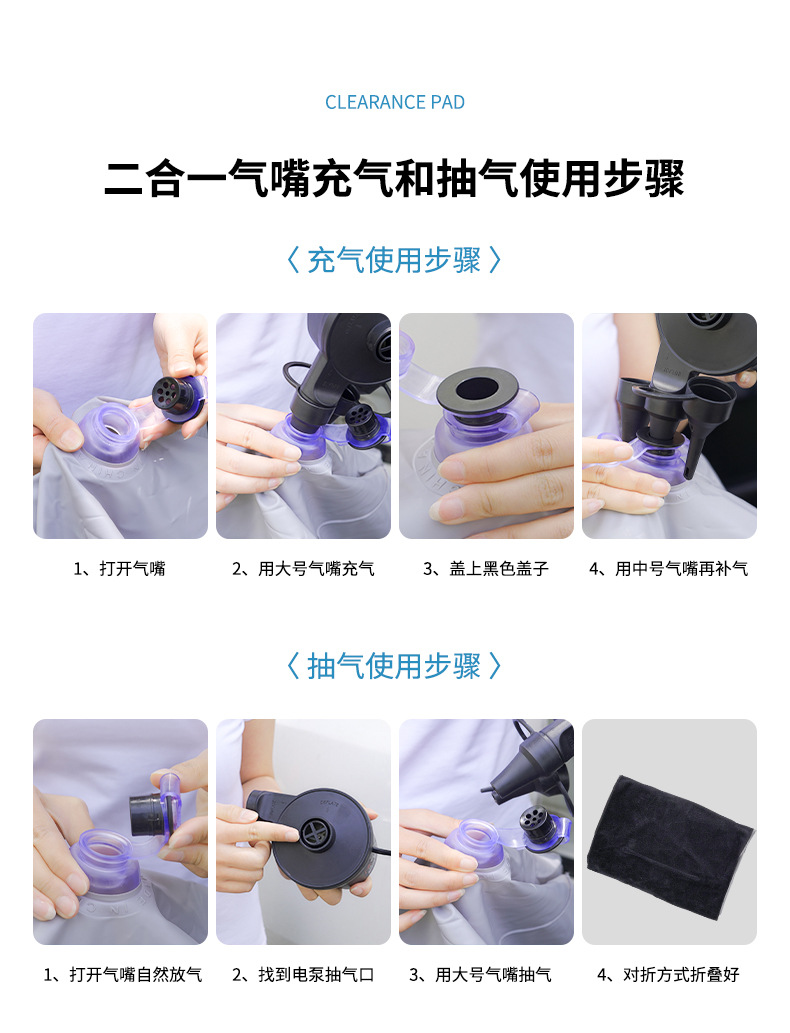 CLEARANCE PAD

二合一气嘴充气和抽气使用步骤

〈 充气使用步骤 〉

1、打开气嘴

2、用大号气嘴充气

3、盖上黑色盖子

4、用中号气嘴再补气

〈 抽气使用步骤 〉

1、打开气嘴自然放气

2、找到电泵抽气口

3、用大号气嘴抽气

4、对折方式折叠好