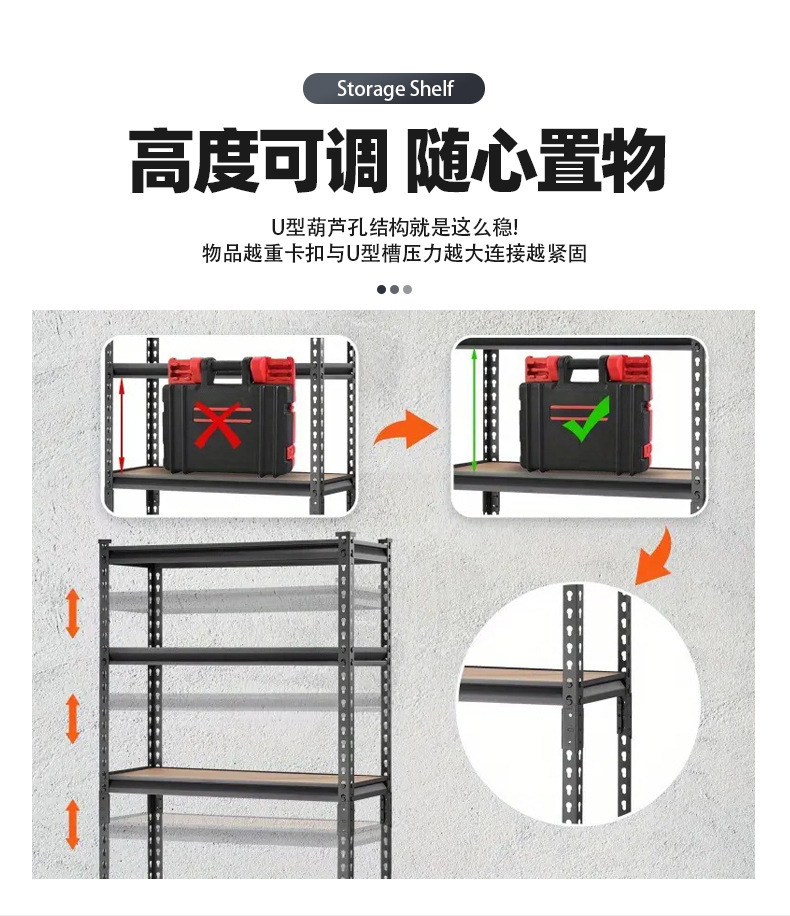 Storage Shelf

高度可调 随心置物

U型葫芦孔结构就是这么稳!
物品越重卡扣与U型槽压力越大连接越紧固