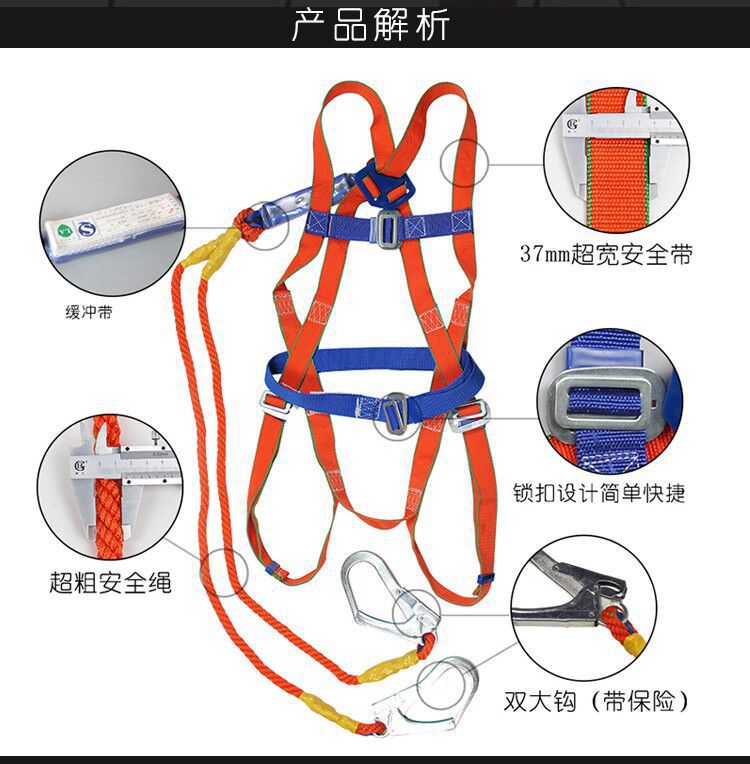 产品解析

缓冲带

37mm超宽安全带

锁扣设计简单快捷

超粗安全绳

双大钩（带保险）