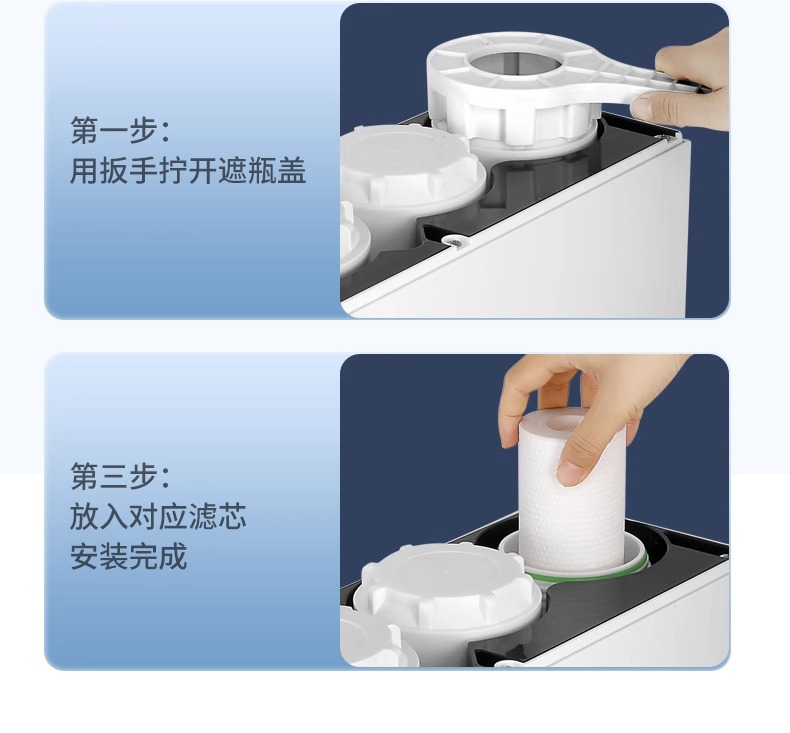 第一步：
用扳手拧开遮瓶盖

第三步：
放入对应滤芯
安装完成