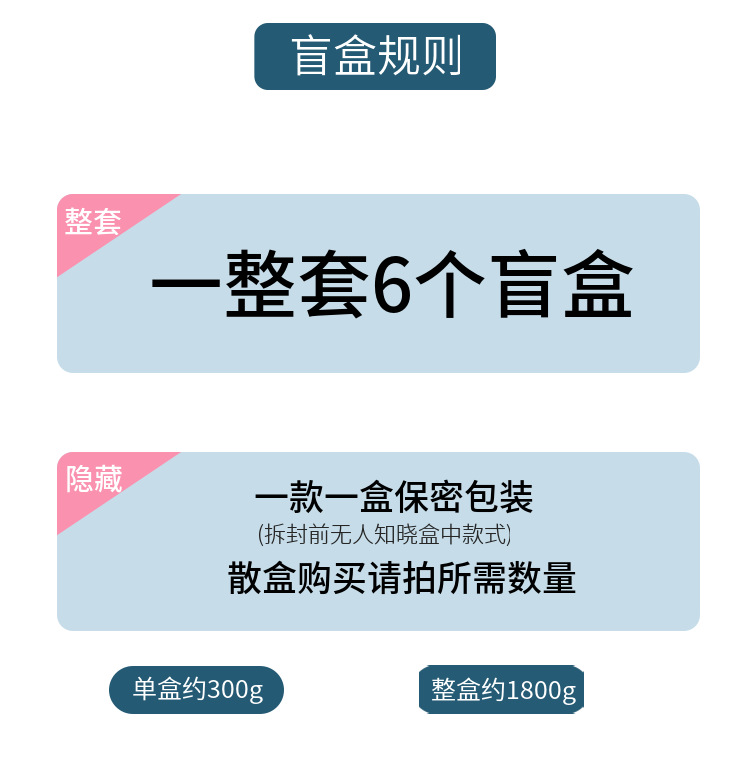 盲盒规则

整套

一整套6个盲盒

隐藏

一款一盒保密包装
(拆封前无人知晓盒中款式)
散盒购买请拍所需数量

单盒约300g

整盒约1800g