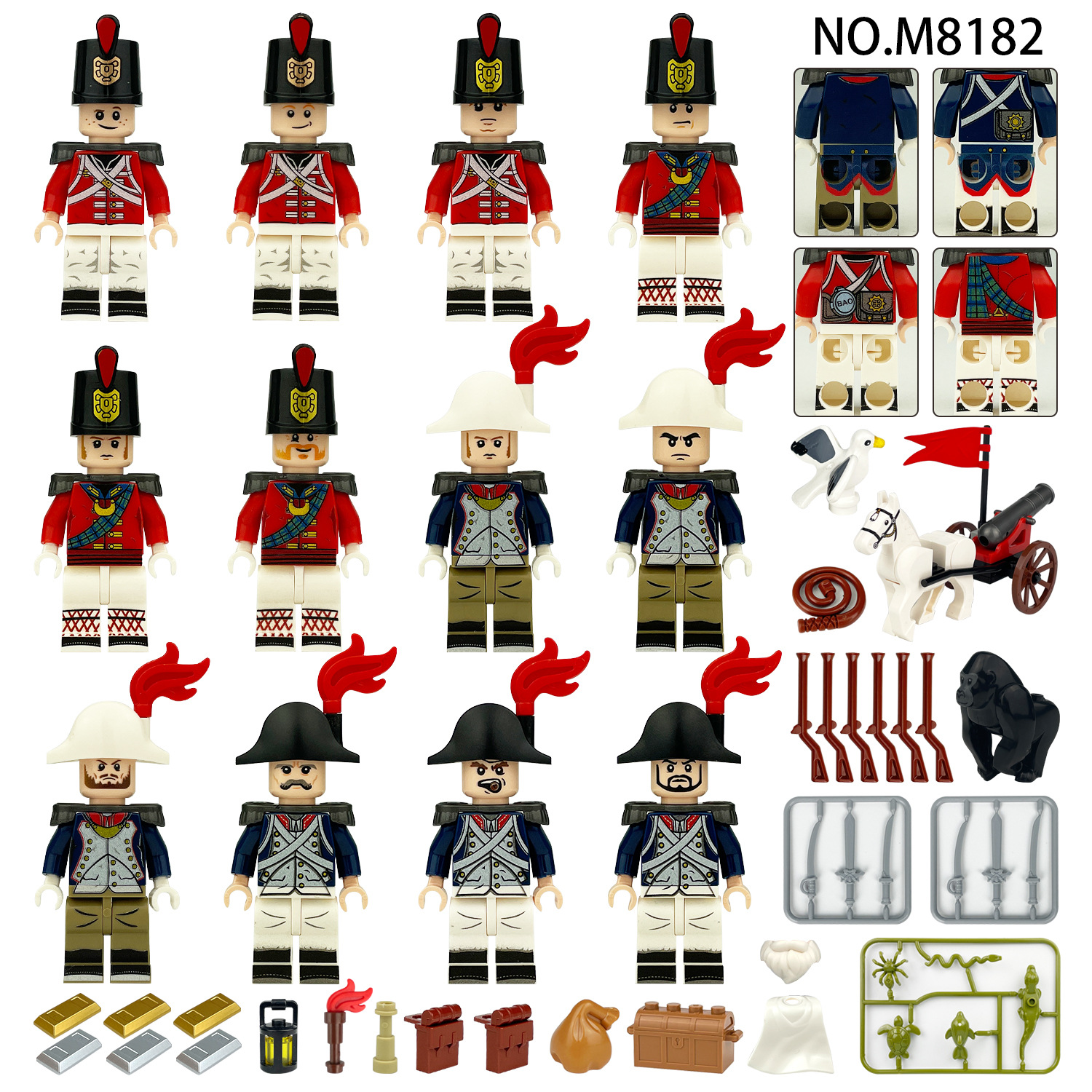 NO.M8182

BAO