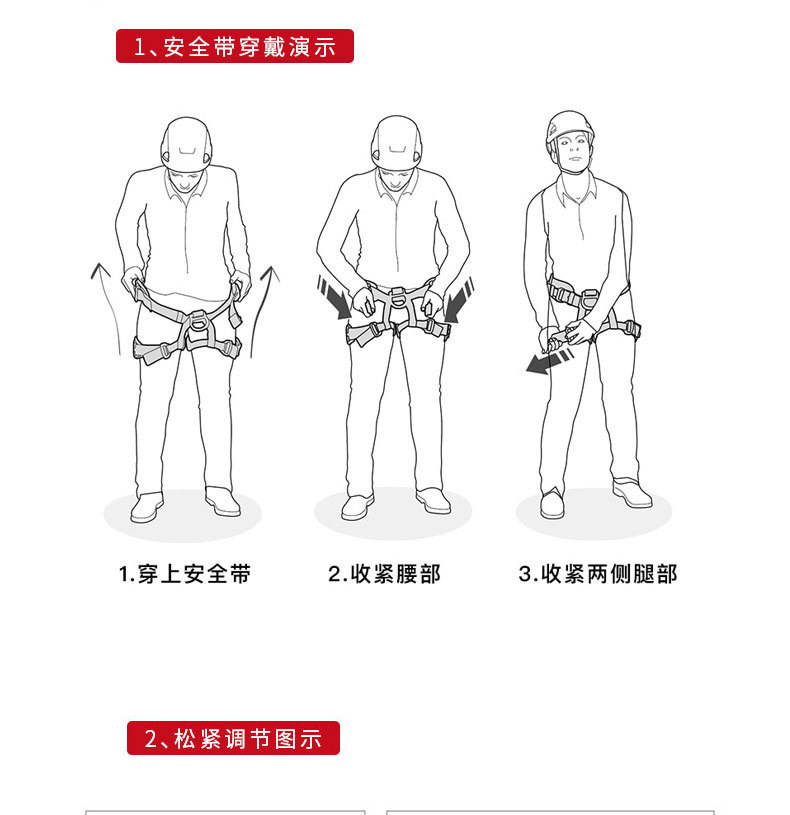 1、安全带穿戴演示

1.穿上安全带

2.收紧腰部

3.收紧两侧腿部

2、松紧调节图示