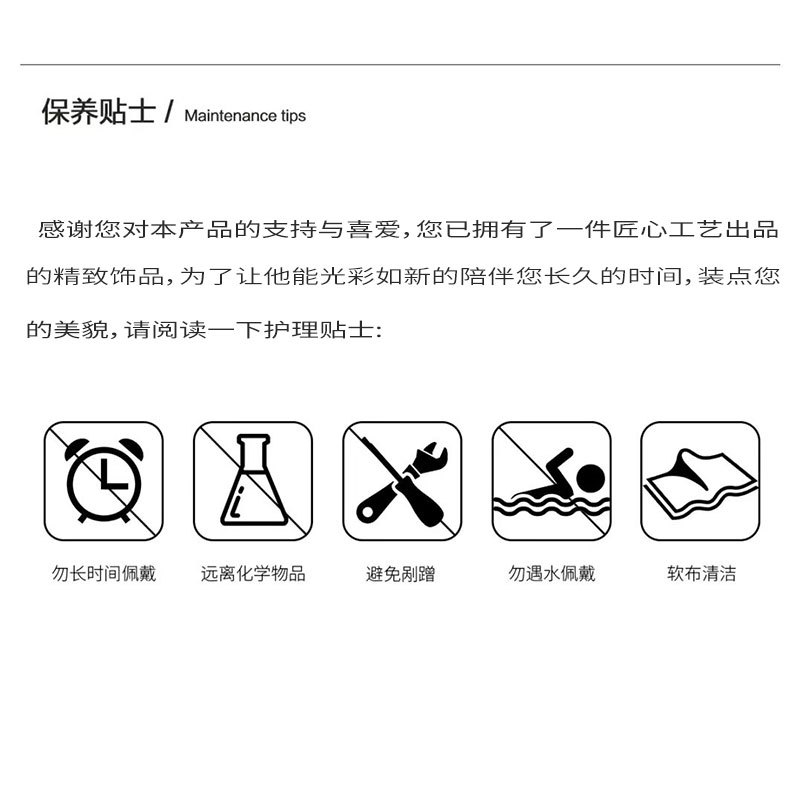 保养贴士 / Maintenance tips

感谢您对本产品的支持与喜爱，您已拥有了一件匠心工艺出品的精致饰品，为了让他能光彩如新的陪伴您长久的时间，装点您的美貌，请阅读一下护理贴士：

勿长时间佩戴

远离化学物品

避免剐蹭

勿遇水佩戴

软布清洁