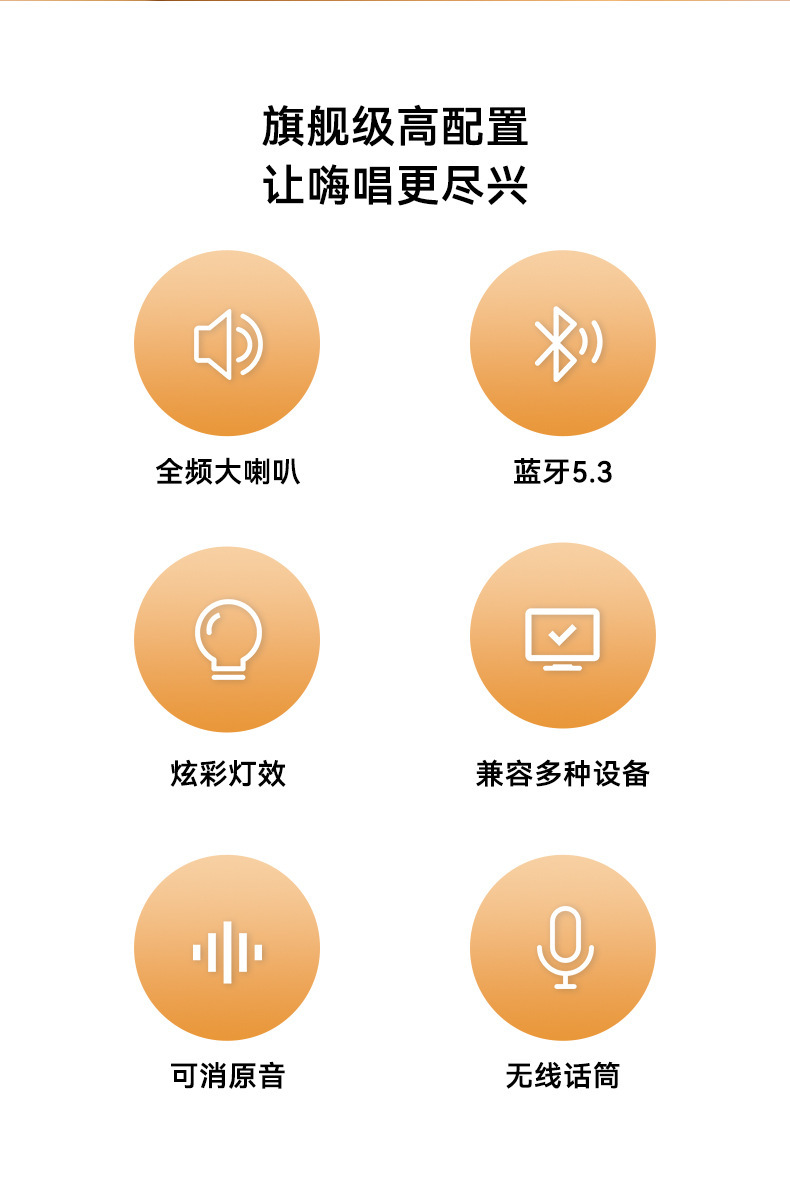 旗舰级高配置
让嗨唱更尽兴

全频大喇叭

蓝牙5.3

炫彩灯效

兼容多种设备

可消原音

无线话筒