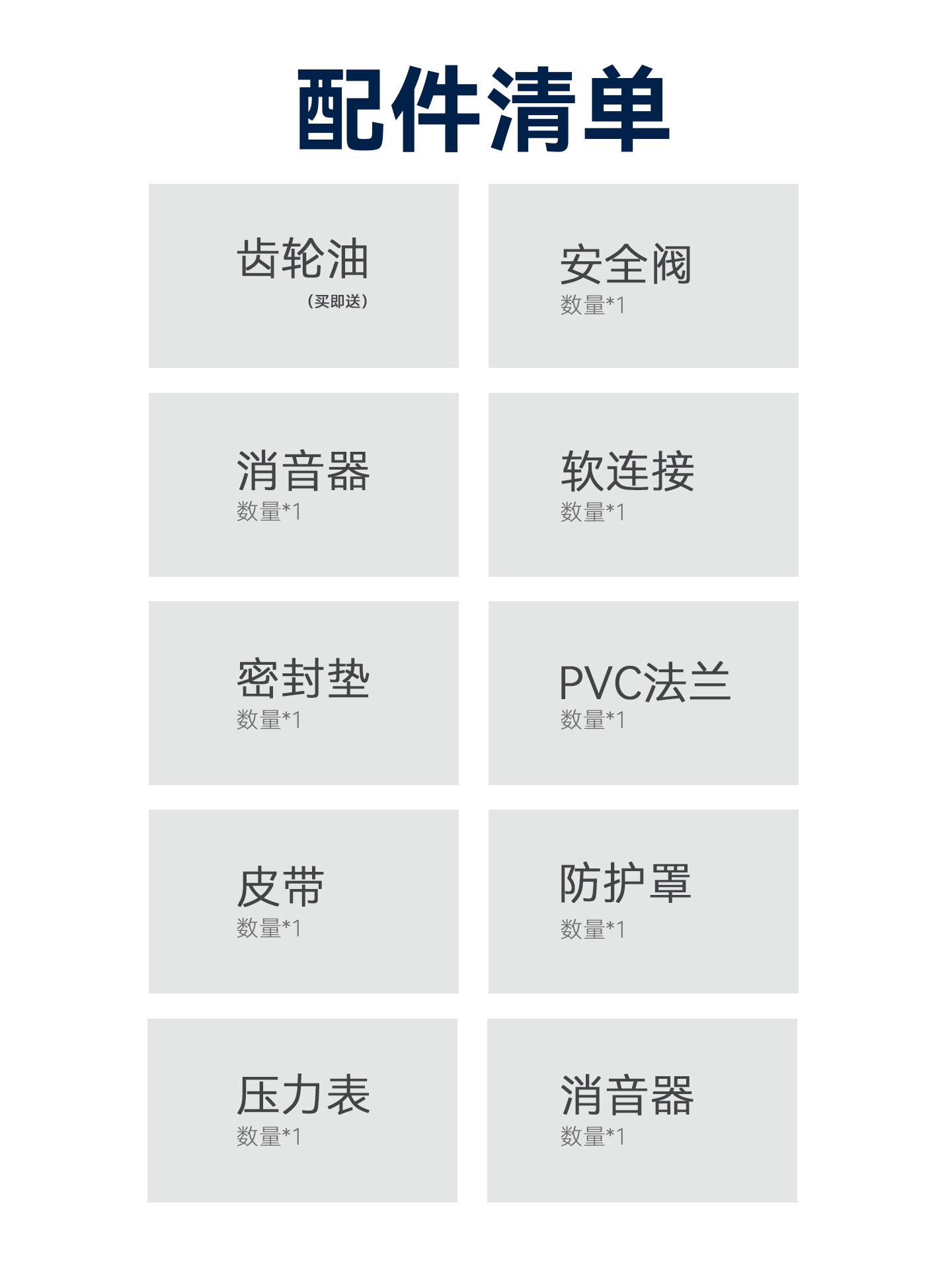 配件清单

齿轮油
(买即送)

安全阀
数量*1

消音器
数量*1

软连接
数量*1

密封垫
数量*1

PVC法兰
数量*1

皮带
数量*1

防护罩
数量*1

压力表
数量*1

消音器
数量*1