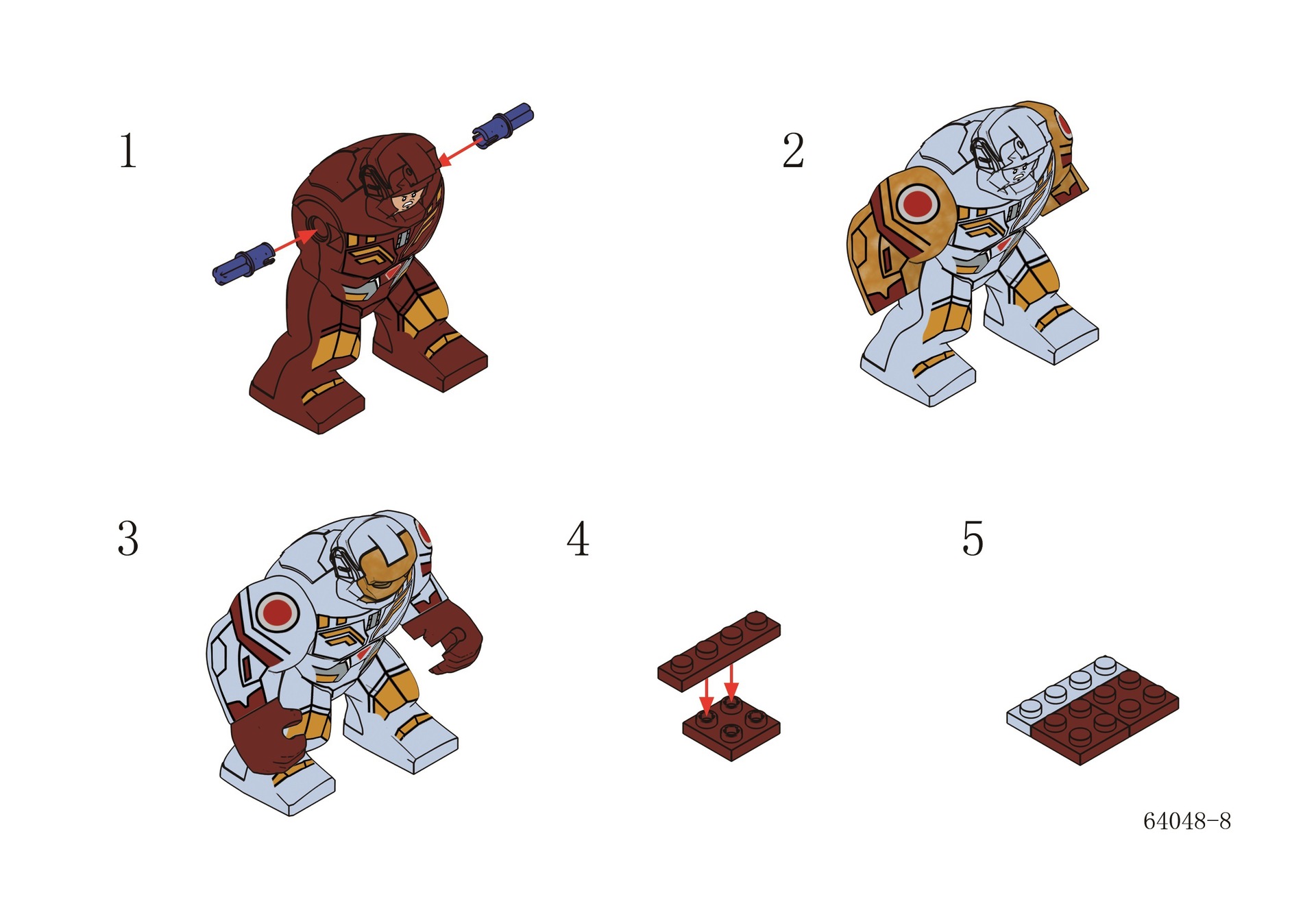 1

2

3

4

5

64048-8