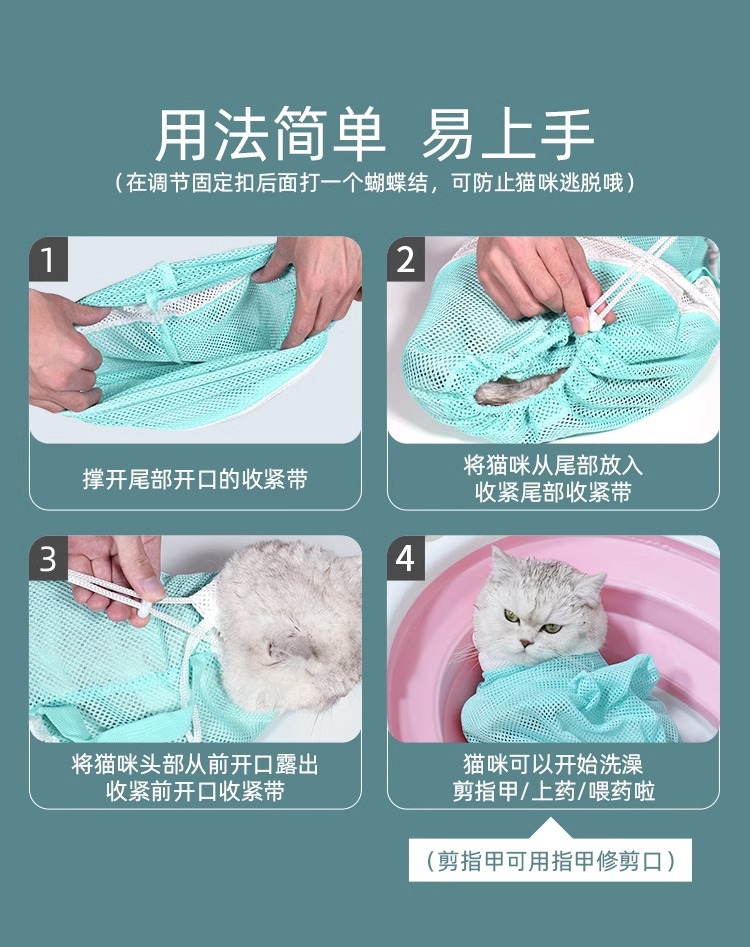 用法简单 易上手

（在调节固定扣后面打一个蝴蝶结，可防止猫咪逃脱哦）

1

撑开尾部开口的收紧带

2

将猫咪从尾部放入
收紧尾部收紧带

3

将猫咪头部从前开口露出
收紧前开口收紧带

4

猫咪可以开始洗澡
剪指甲/上药/喂药啦

（剪指甲可用指甲修剪口）