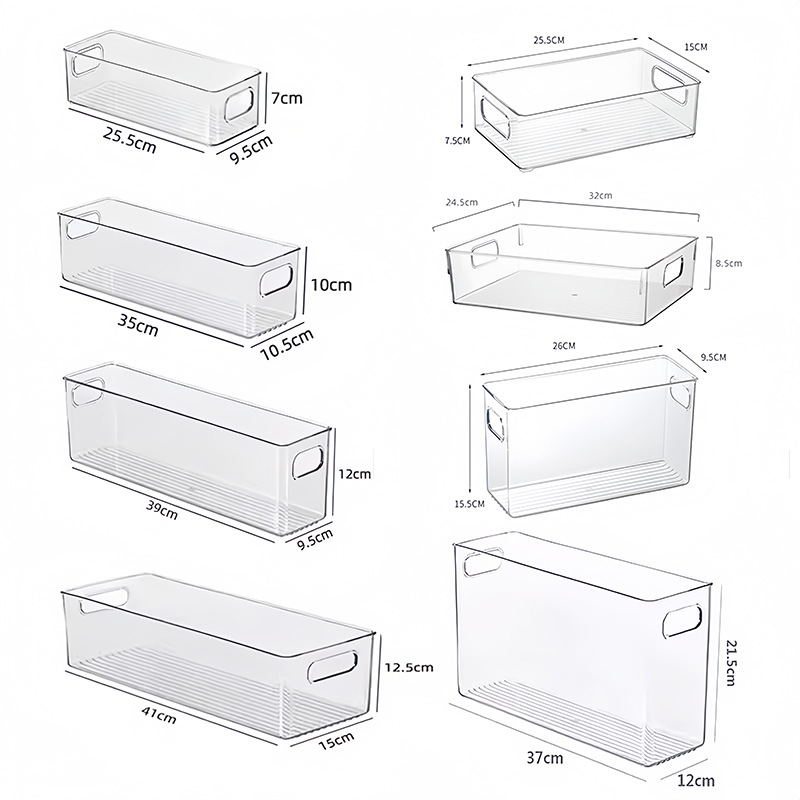 7cm
25.5cm
9.5cm

10cm
35cm
10.5cm

12cm
39cm
9.5cm

12.5cm
41cm
15cm

25.5CM
15CM
7.5CM

24.5cm
32cm
8.5cm

26CM
9.5CM
15.5CM

21.5cm
37cm
12cm