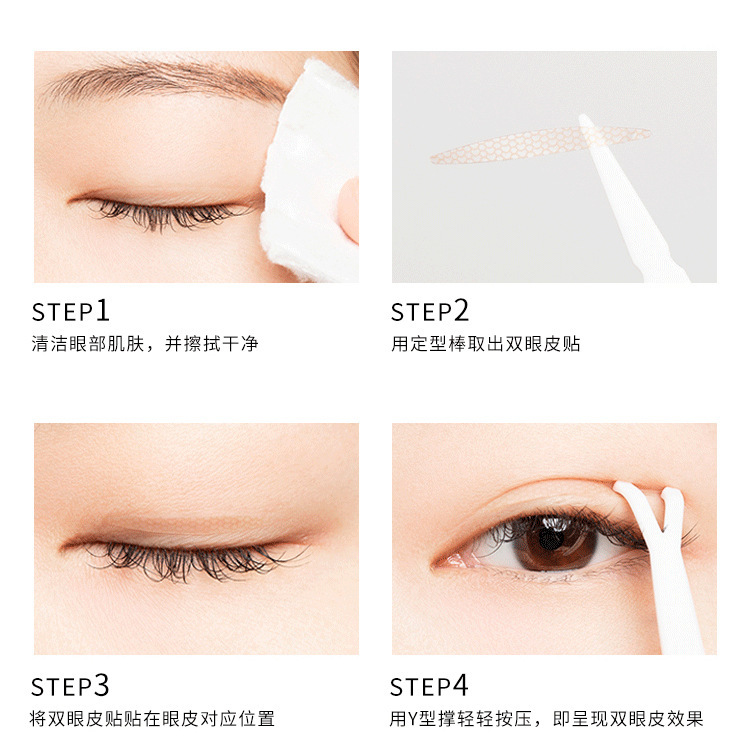 STEP1
清洁眼部肌肤，并擦拭干净

STEP2
用定型棒取出双眼皮贴

STEP3
将双眼皮贴贴在眼皮对应位置

STEP4
用Y型撑轻轻按压，即呈现双眼皮效果