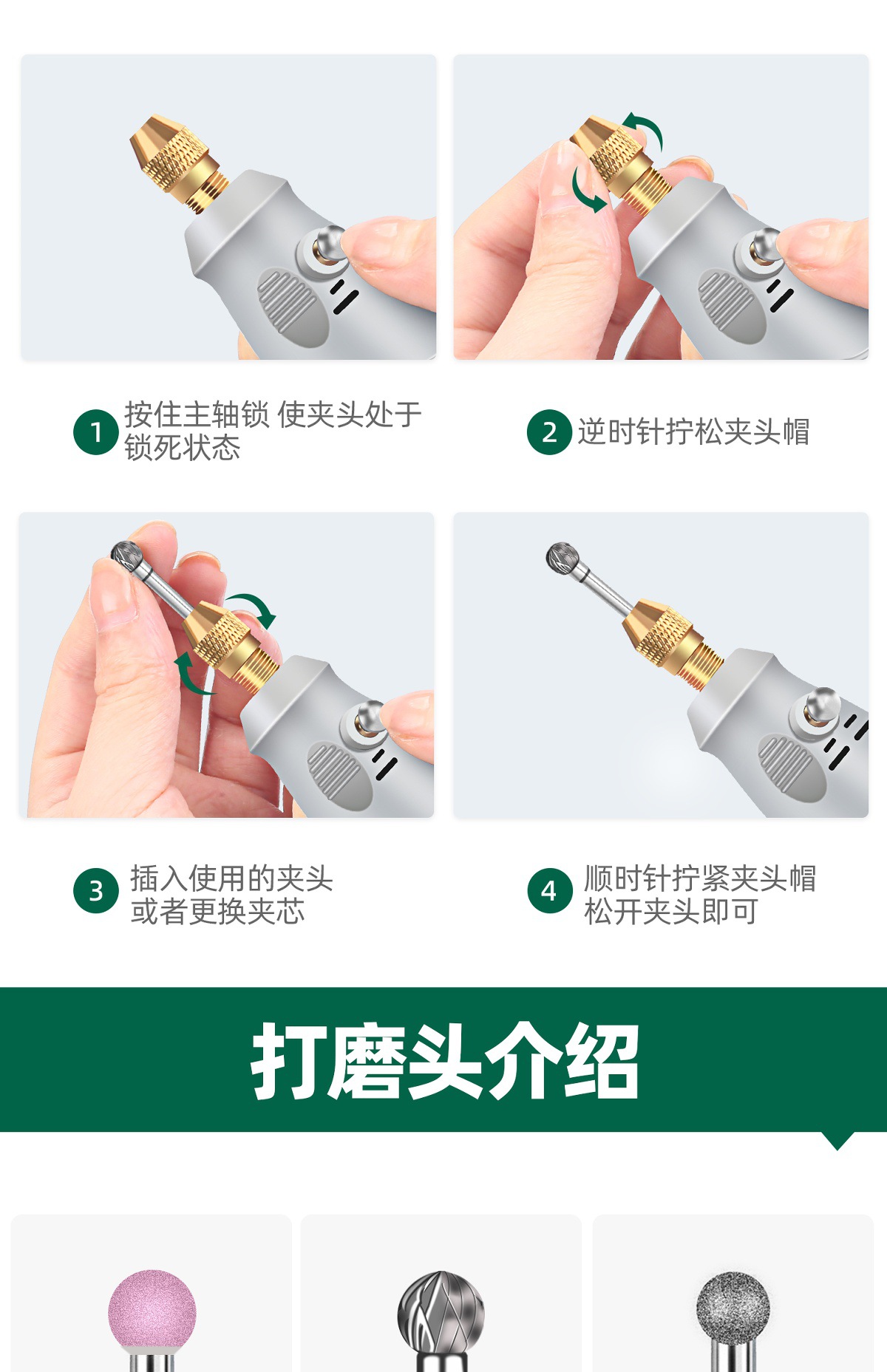 1 按住主轴锁 使夹头处于锁死状态

2 逆时针拧松夹头帽

3 插入使用的夹头或者更换夹芯

4 顺时针拧紧夹头帽松开夹头即可

打磨头介绍