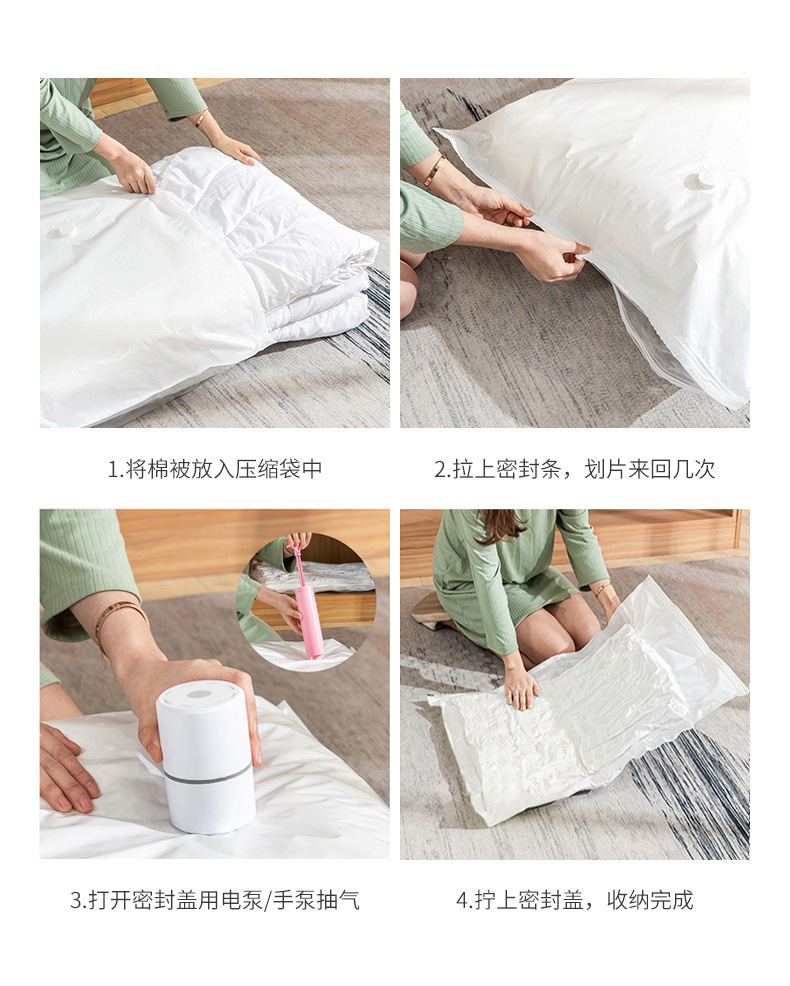 1.将棉被放入压缩袋中

2.拉上密封条，划片来回几次

3.打开密封盖用电泵/手泵抽气

4.拧上密封盖，收纳完成