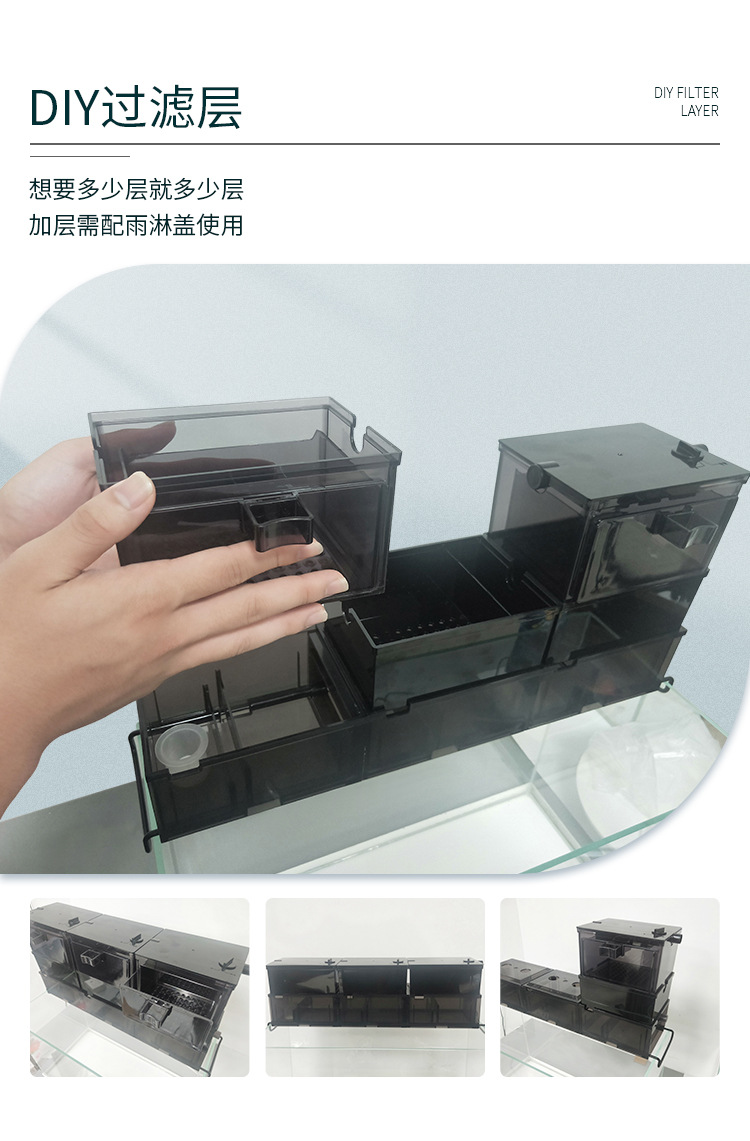 DIY过滤层

DIY FILTER LAYER

想要多少层就多少层
加层需配雨淋盖使用