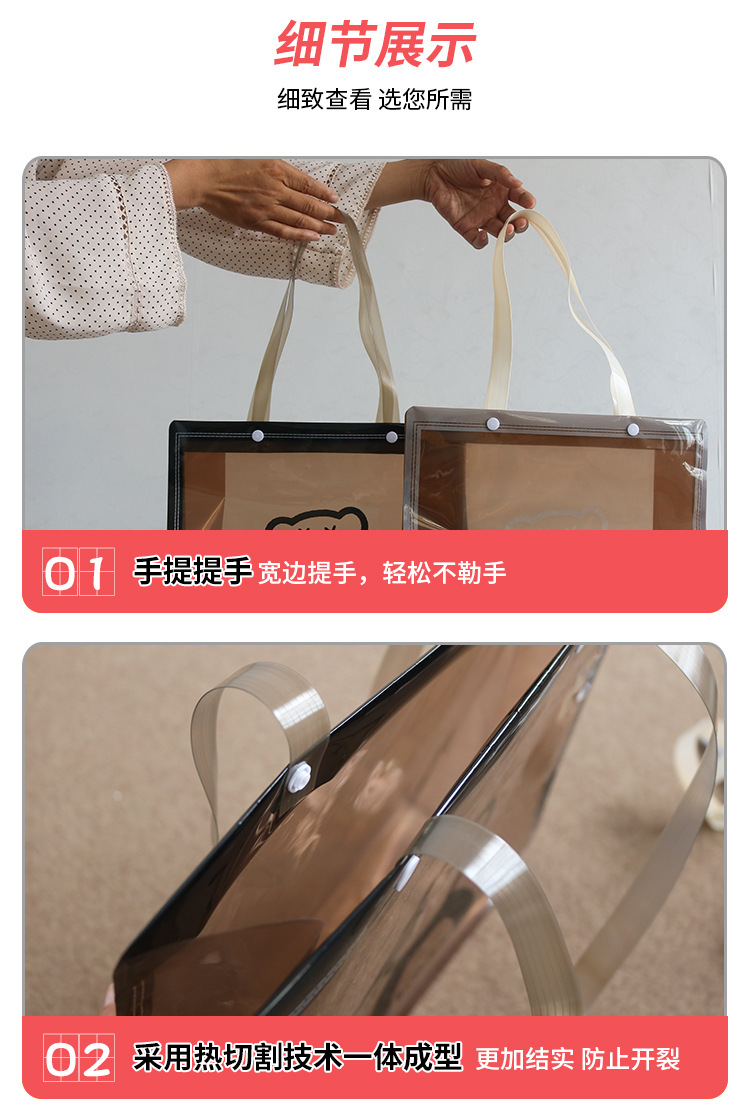 细节展示
细致查看 选您所需

01 手提提手 宽边提手，轻松不勒手

02 采用热切割技术一体成型 更加结实 防止开裂