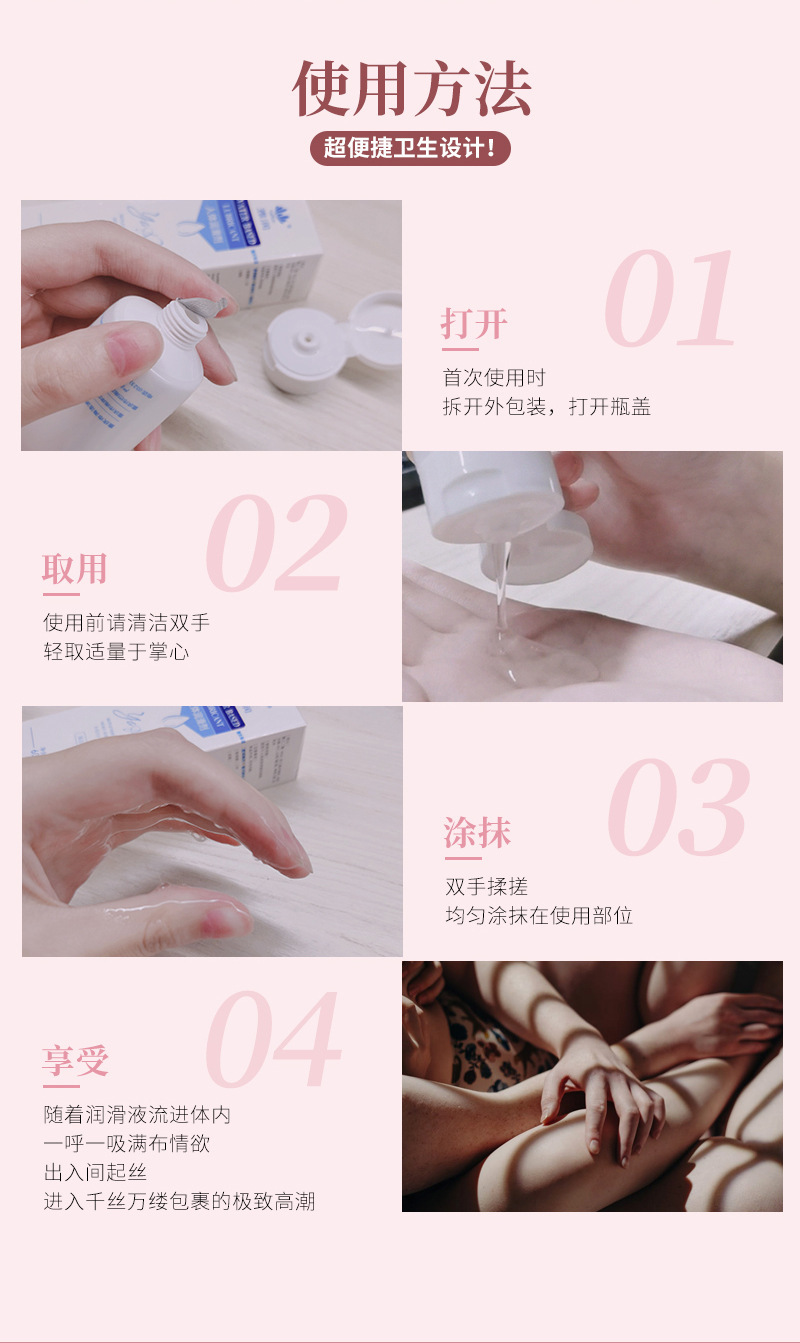 使用方法

超便捷卫生设计!

01

打开

首次使用时
拆开外包装，打开瓶盖

02

取用

使用前请清洁双手
轻取适量于掌心

03

涂抹

双手揉搓
均匀涂抹在使用部位

04

享受

随着润滑液流进体内
一呼一吸满布情欲
出入间起丝
进入千丝万缕包裹的极致高潮