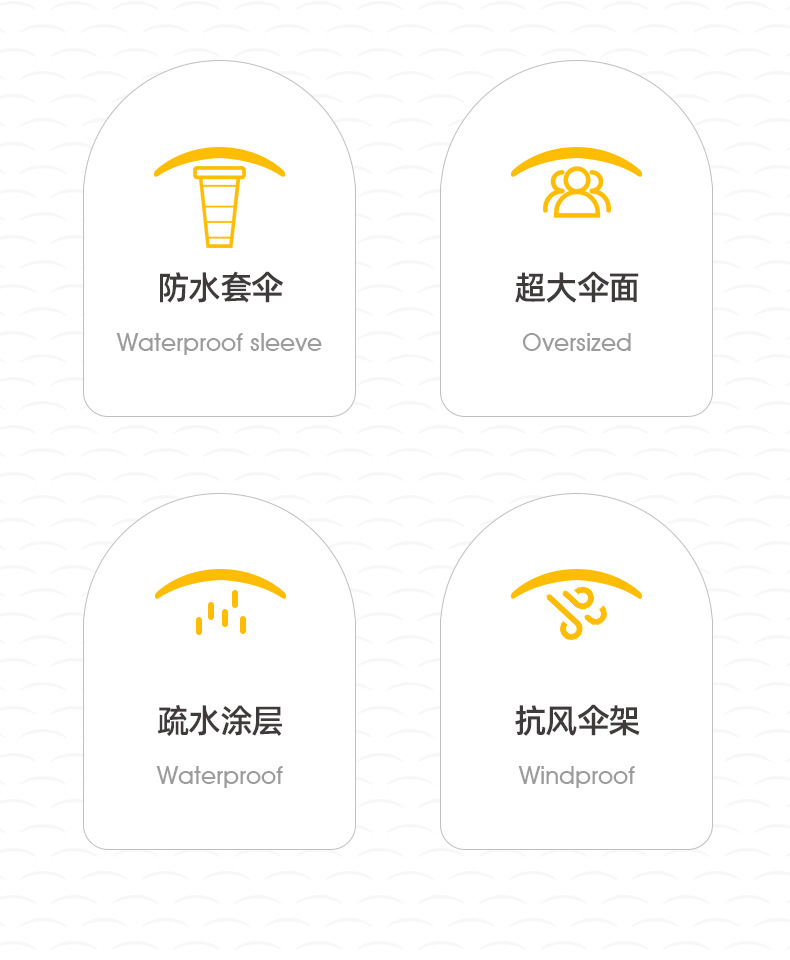 防水套伞

Waterproof sleeve

超大伞面

Oversized

疏水涂层

Waterproof

抗风伞架

Windproof