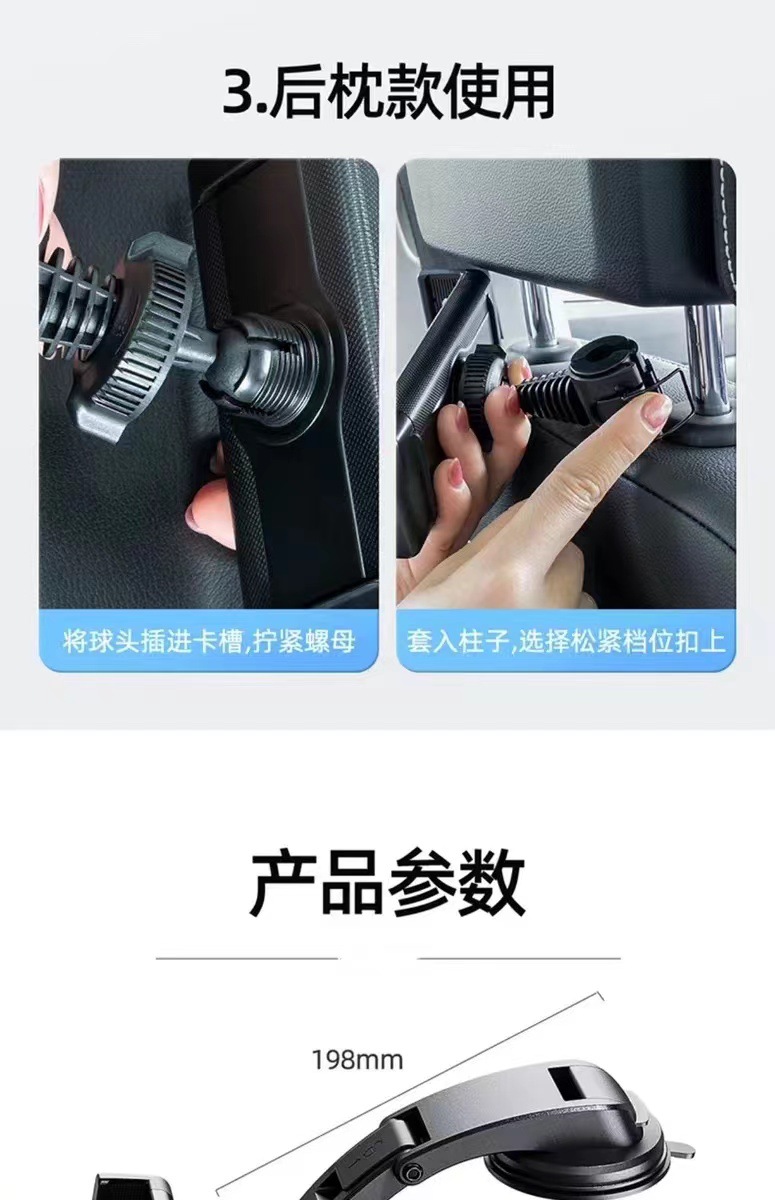 3.后枕款使用

将球头插进卡槽,拧紧螺母

套入柱子,选择松紧档位扣上

产品参数

198mm