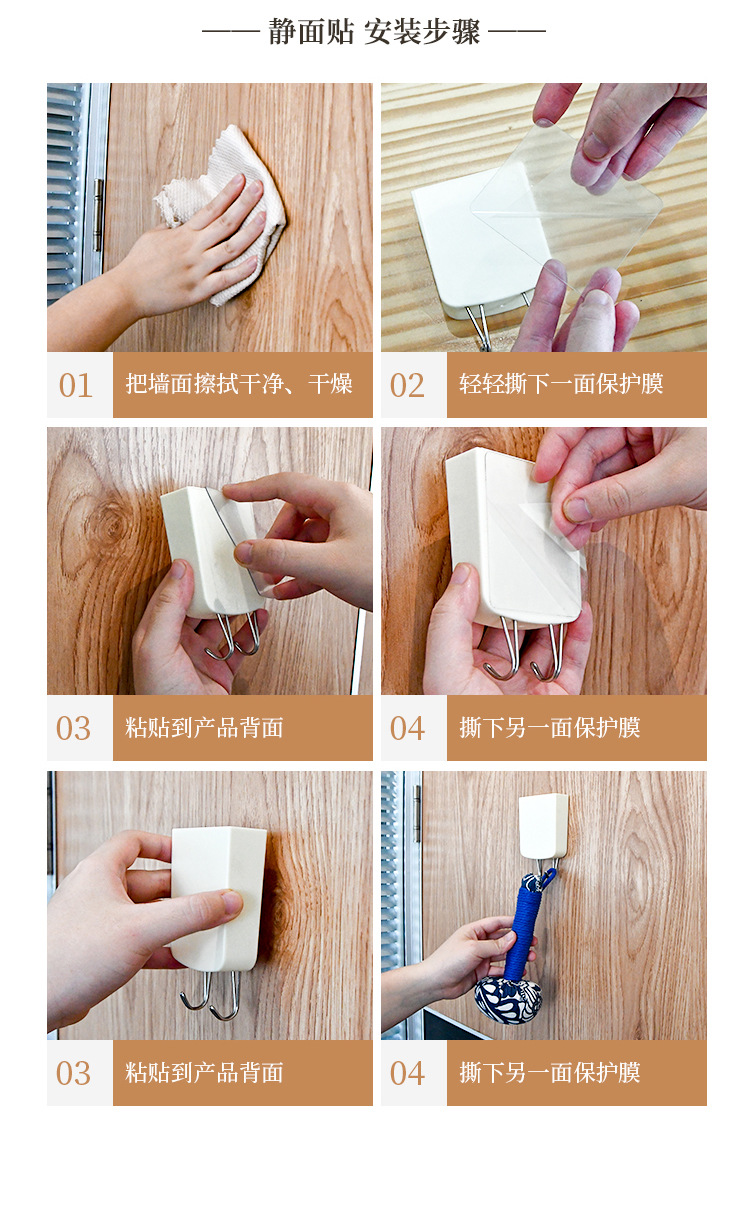 —— 静面贴 安装步骤 ——

01 把墙面擦拭干净、干燥

02 轻轻撕下一面保护膜

03 粘贴到产品背面

04 撕下另一面保护膜

03 粘贴到产品背面

04 撕下另一面保护膜