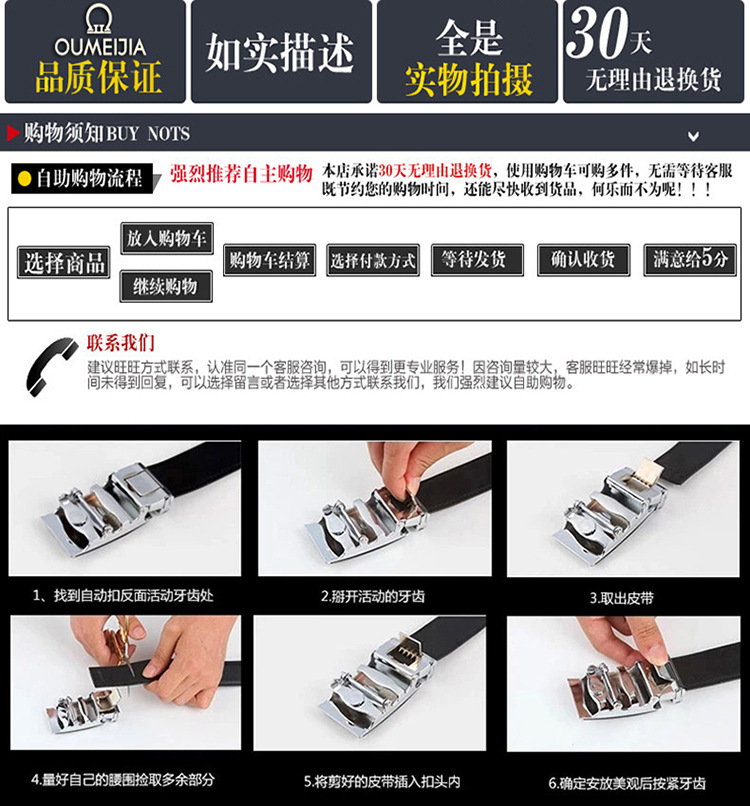 OUMEIJIA
品质保证

如实描述

全是
实物拍摄

30天
无理由退换货

购物须知BUY NOTS

自助购物流程 强烈推荐自主购物 本店承诺30天无理由退换货，使用购物车可购多件，无需等待客服既节约您的购物时间，还能尽快收到货品，何乐而不为呢！！！

选择商品
放入购物车
继续购物
购物车结算
选择付款方式
等待发货
确认收货
满意给5分

联系我们
建议旺旺方式联系，认准同一个客服咨询，可以得到更专业服务！因咨询量较大，客服旺旺经常爆掉，如长时间未得到回复，可以选择留言或者选择其他方式联系我们，我们强烈建议自助购物。

1、找到自动扣反面活动牙齿处

2.掰开活动的牙齿

3.取出皮带

4.量好自己的腰围捡取多余部分

5.将剪好的皮带插入扣头内

6.确定安放美观后按紧牙齿