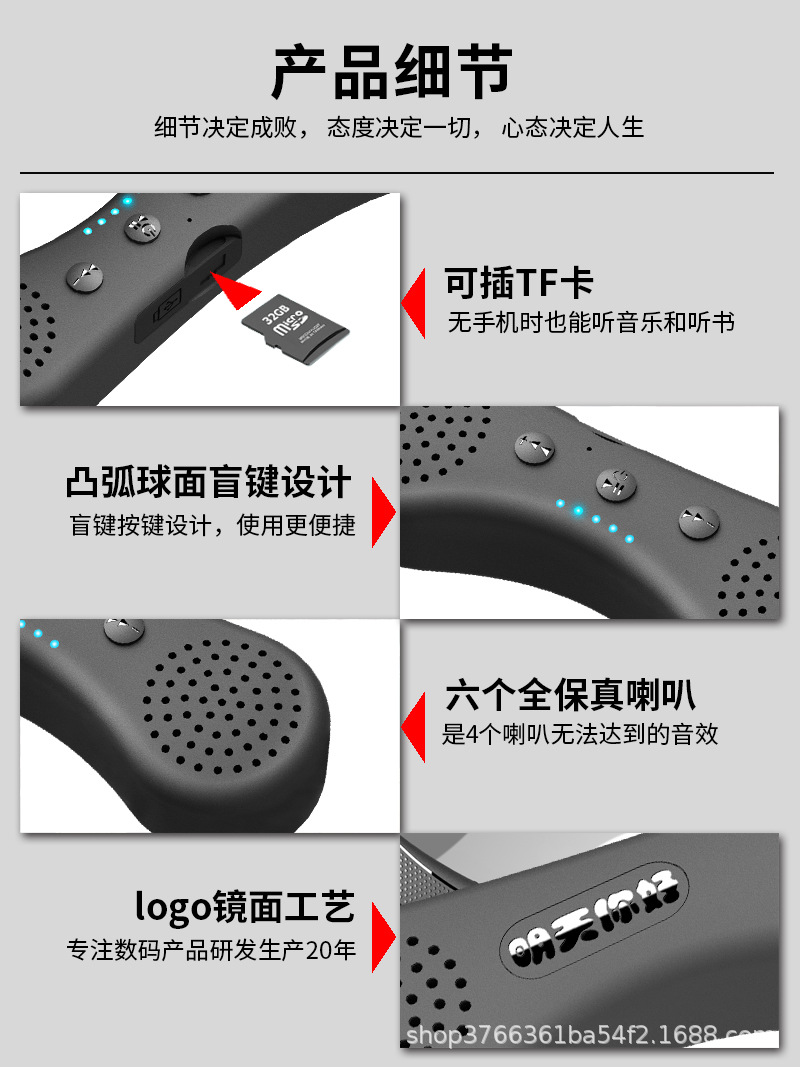 产品细节
细节决定成败， 态度决定一切， 心态决定人生

32GB micro SD

可插TF卡
无手机时也能听音乐和听书

凸弧球面盲键设计
盲键按键设计，使用更便捷

六个全保真喇叭
是4个喇叭无法达到的音效

logo镜面工艺
专注数码产品研发生产20年

明天你好

shop3766361ba54f2.1688.com