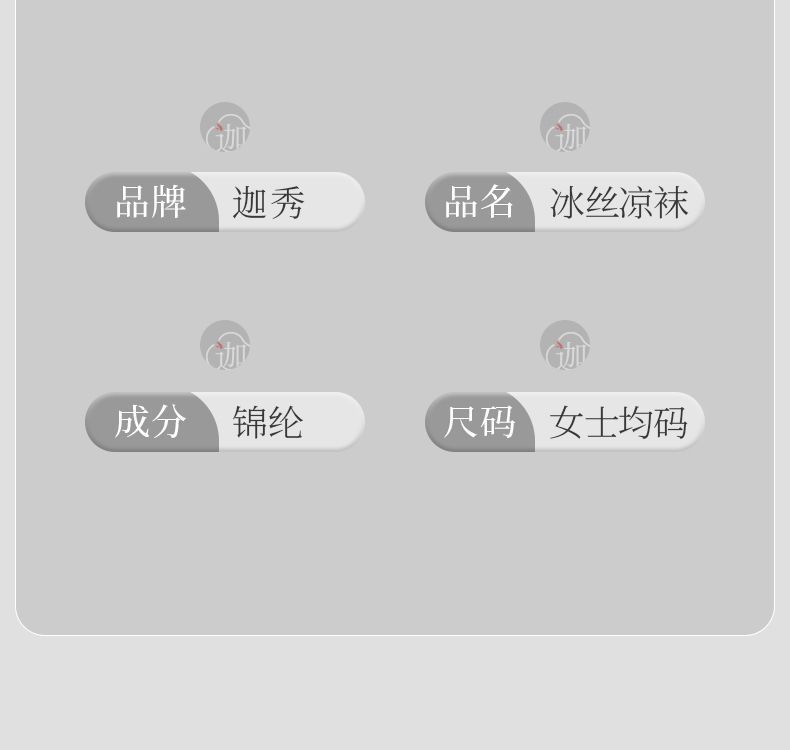 品牌 迦秀

品名 冰丝凉袜

成分 锦纶

尺码 女士均码