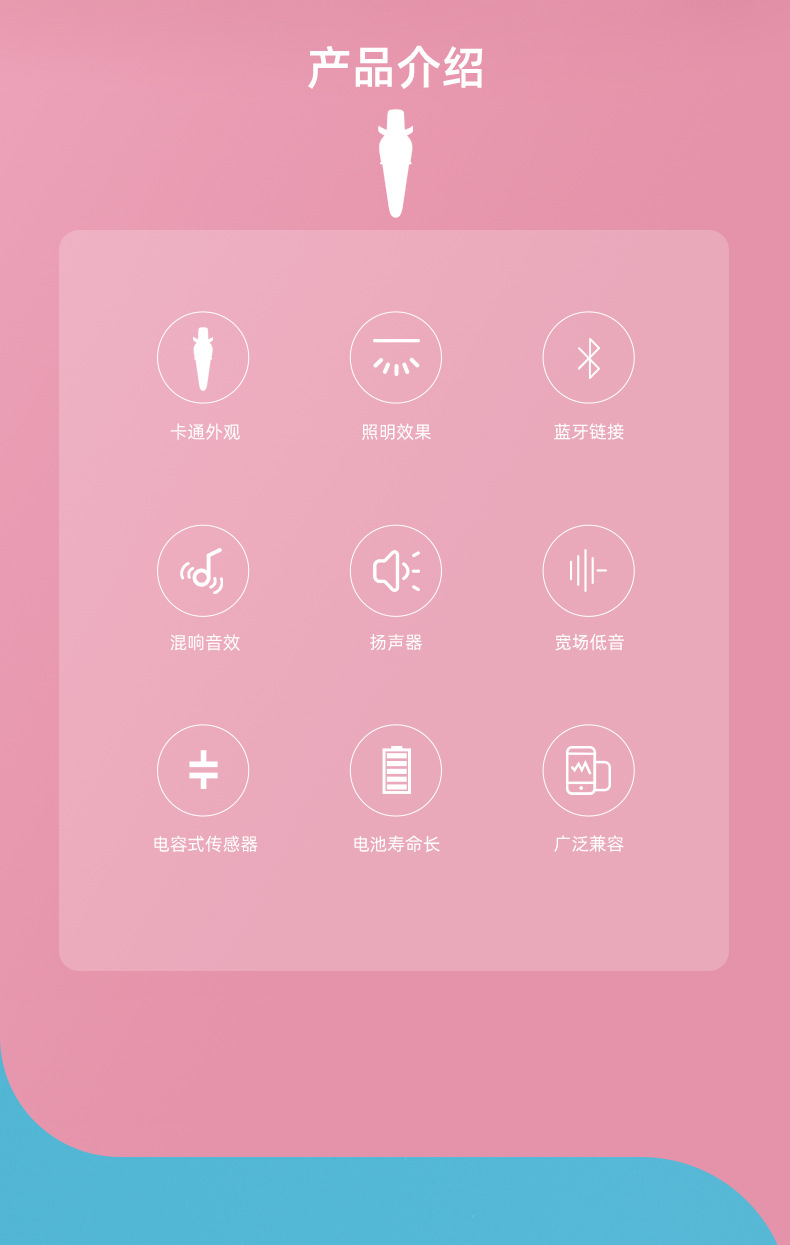 产品介绍

卡通外观

照明效果

蓝牙链接

混响音效

扬声器

宽场低音

电容式传感器

电池寿命长

广泛兼容