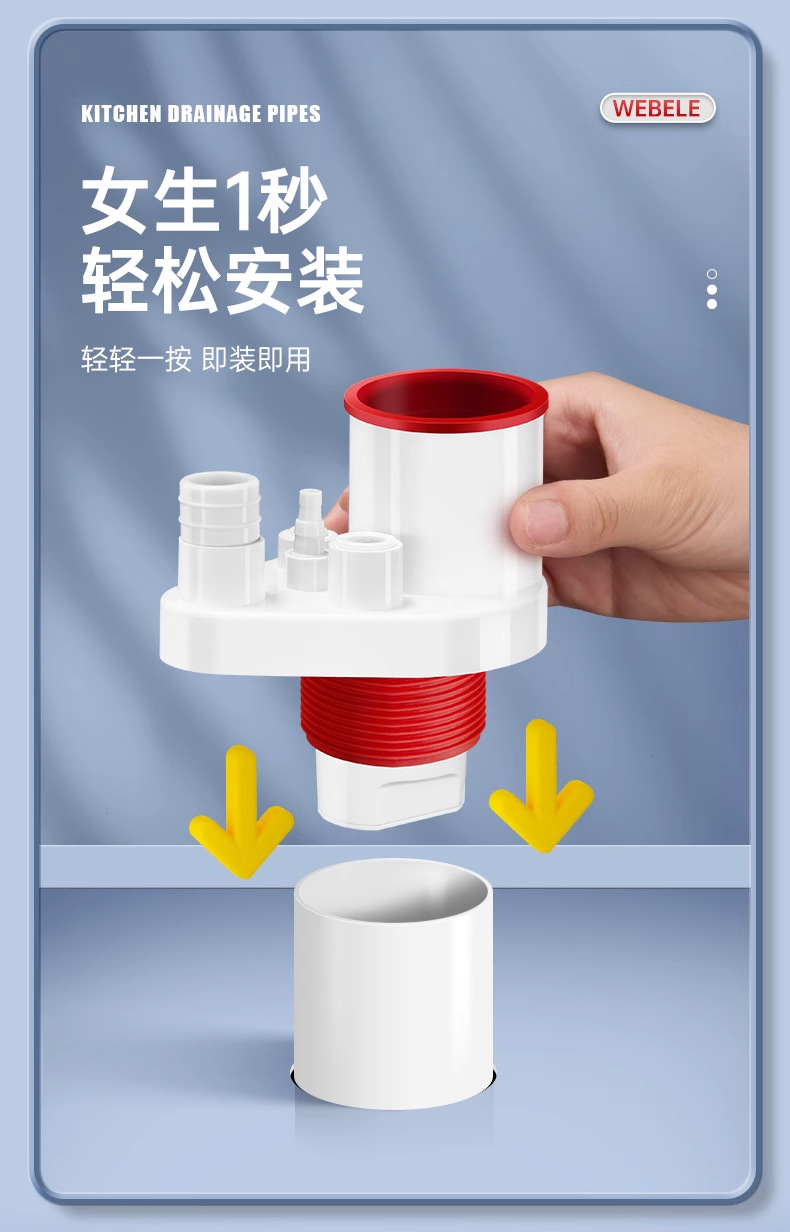 KITCHEN DRAINAGE PIPES

WEBELE

女生1秒
轻松安装

轻轻一按 即装即用