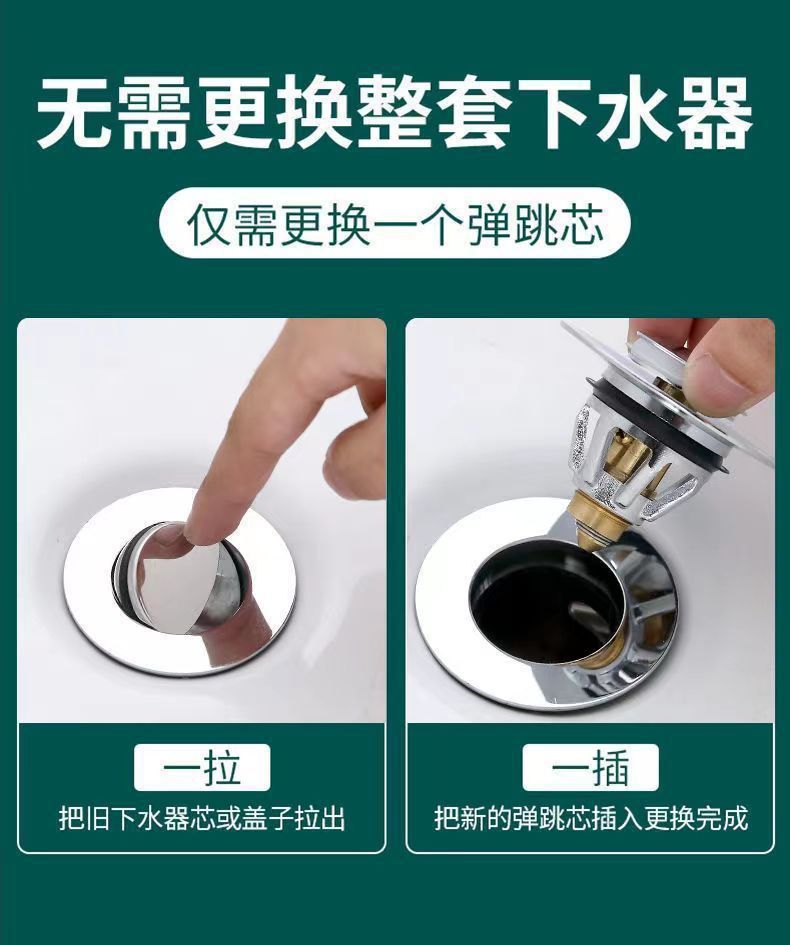 无需更换整套下水器

仅需更换一个弹跳芯

一拉

把旧下水器芯或盖子拉出

一插

把新的弹跳芯插入更换完成