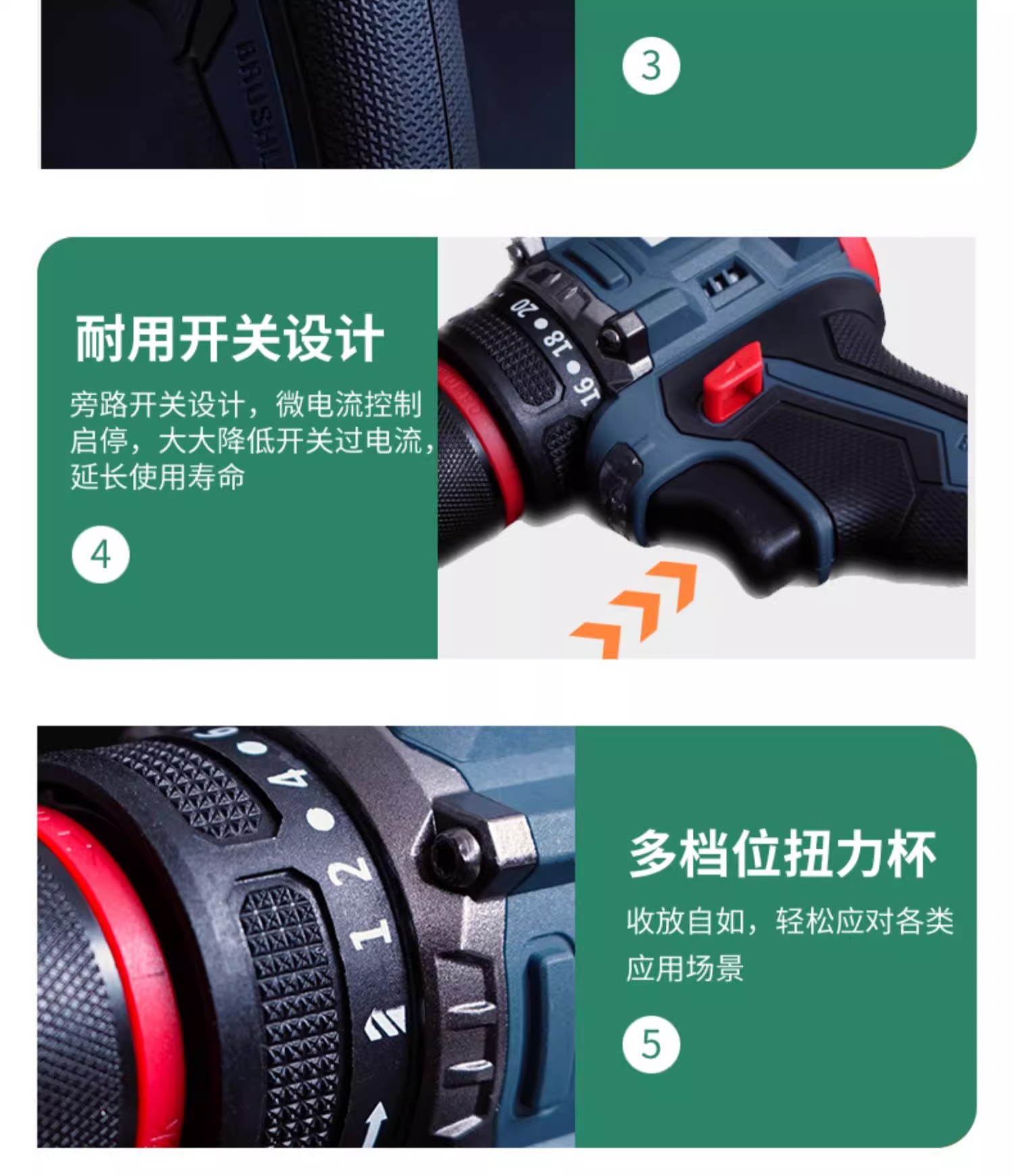 BRUSHL

3

耐用开关设计

旁路开关设计，微电流控制启停，大大降低开关过电流，延长使用寿命

4

20 18 16

6 4 2 1

多档位扭力杯

收放自如，轻松应对各类应用场景

5