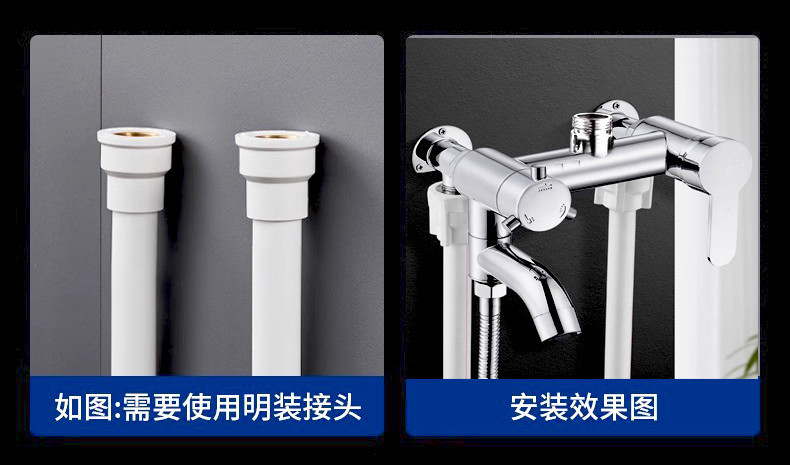 如图:需要使用明装接头

安装效果图