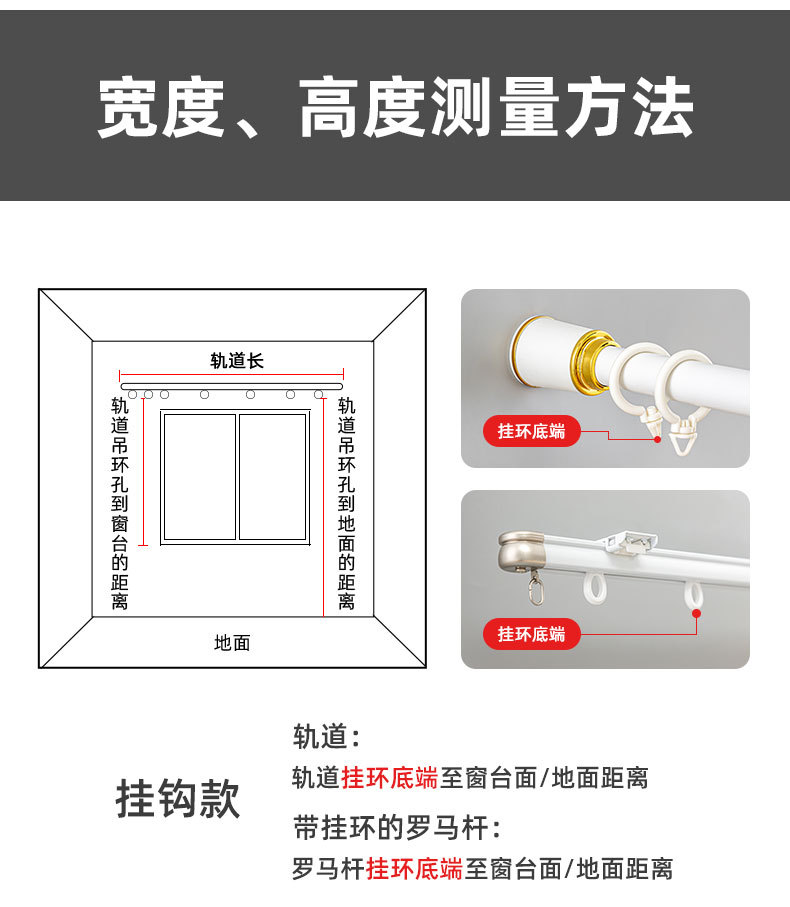 宽度、高度测量方法

轨道长

轨道吊环孔到窗台的距离

轨道吊环孔到地面的距离

地面

挂环底端

挂环底端

挂钩款

轨道：
轨道挂环底端至窗台面/地面距离

带挂环的罗马杆：
罗马杆挂环底端至窗台面/地面距离