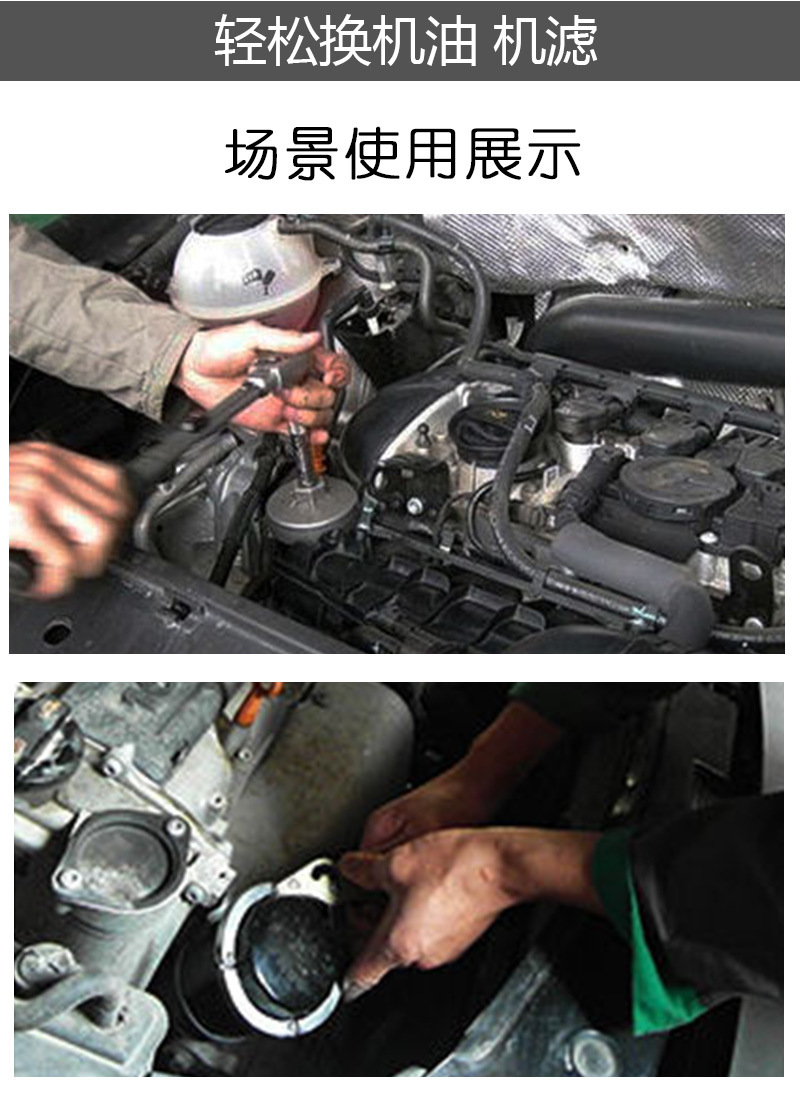 轻松换机油 机滤

场景使用展示