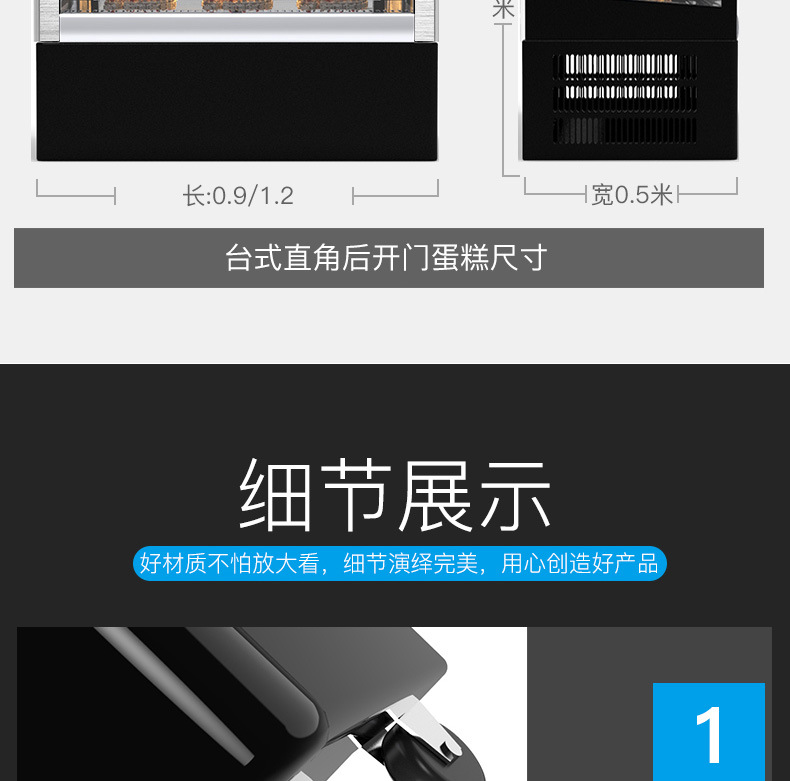 米

长:0.9/1.2

宽0.5米

台式直角后开门蛋糕尺寸

细节展示

好材质不怕放大看，细节演绎完美，用心创造好产品

1