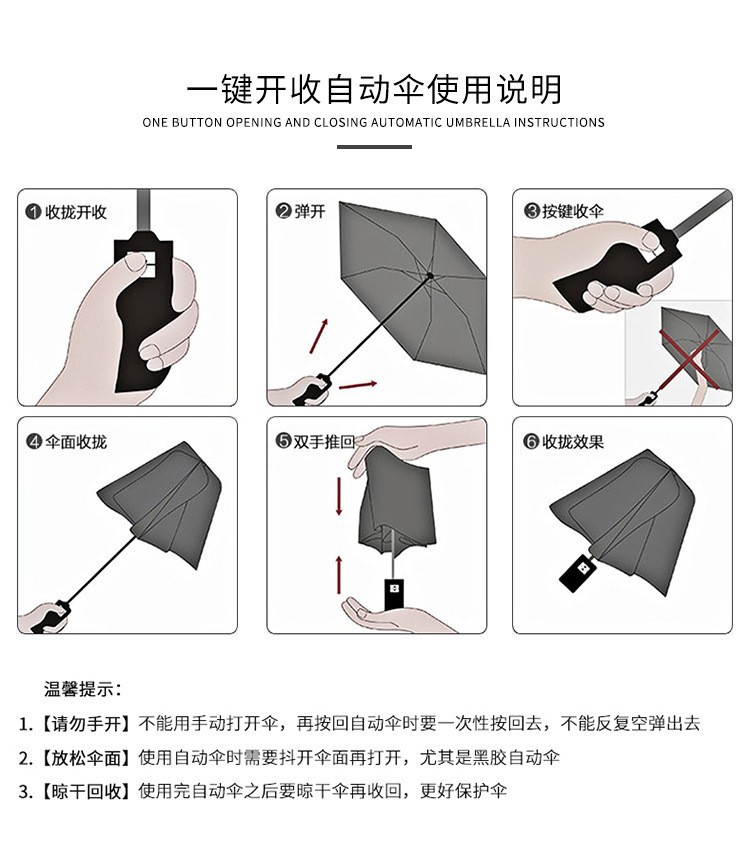 一键开收自动伞使用说明

ONE BUTTON OPENING AND CLOSING AUTOMATIC UMBRELLA INSTRUCTIONS

❶收拢开收

❷弹开

❸按键收伞

❹伞面收拢

❺双手推回

❻收拢效果

温馨提示：

1.【请勿手开】不能用手动打开伞，再按回自动伞时要一次性按回去，不能反复空弹出去

2.【放松伞面】使用自动伞时需要抖开伞面再打开，尤其是黑胶自动伞

3.【晾干回收】使用完自动伞之后要晾干伞再收回，更好保护伞