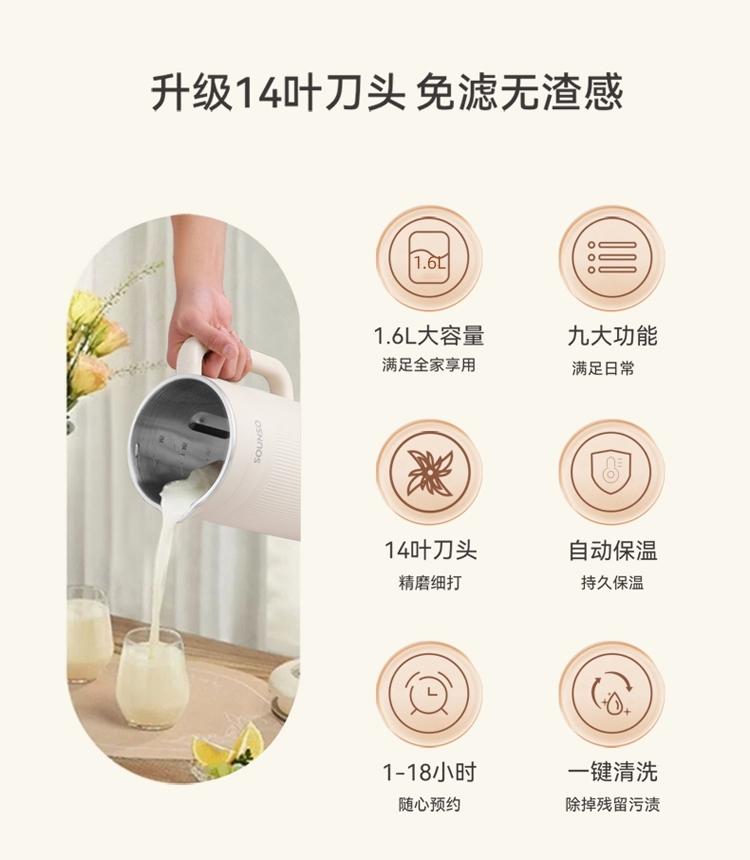 升级14叶刀头 免滤无渣感

SOUNSO

1.6L

1.6L大容量
满足全家享用

九大功能
满足日常

14叶刀头
精磨细打

自动保温
持久保温

1-18小时
随心预约

一键清洗
除掉残留污渍