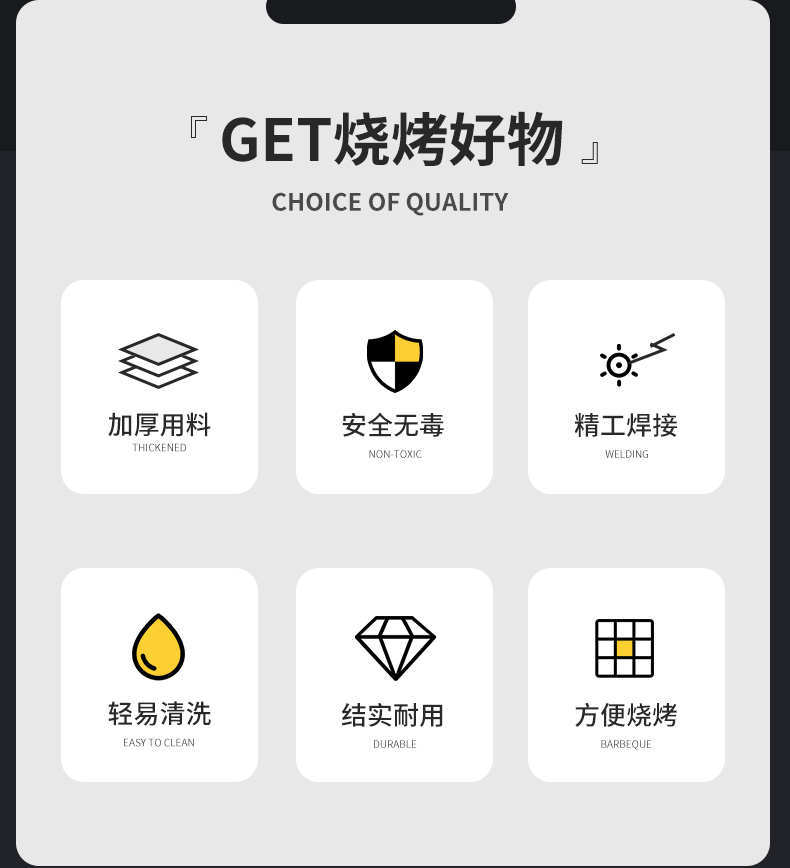 『GET烧烤好物』

CHOICE OF QUALITY

加厚用料
THICKENED

安全无毒
NON-TOXIC

精工焊接
WELDING

轻易清洗
EASY TO CLEAN

结实耐用
DURABLE

方便烧烤
BARBEQUE