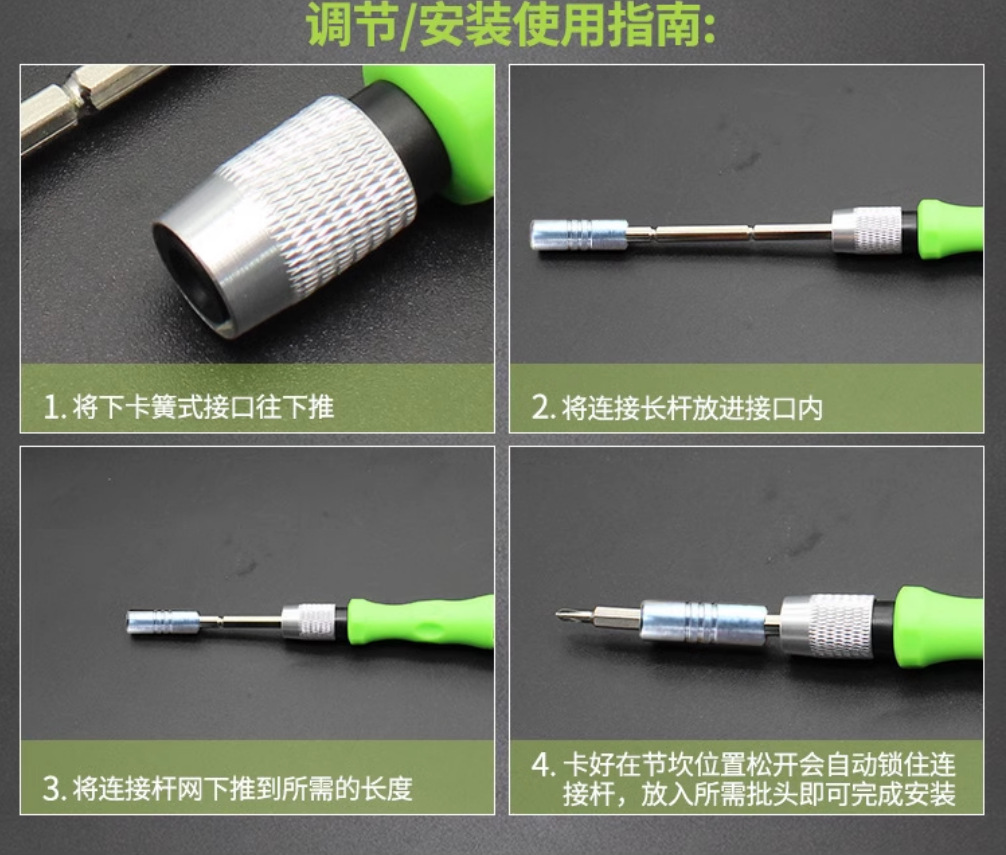 调节/安装使用指南:

1. 将下卡簧式接口往下推

2. 将连接长杆放进接口内

3. 将连接杆网下推到所需的长度

4. 卡好在节坎位置松开会自动锁住连接杆，放入所需批头即可完成安装