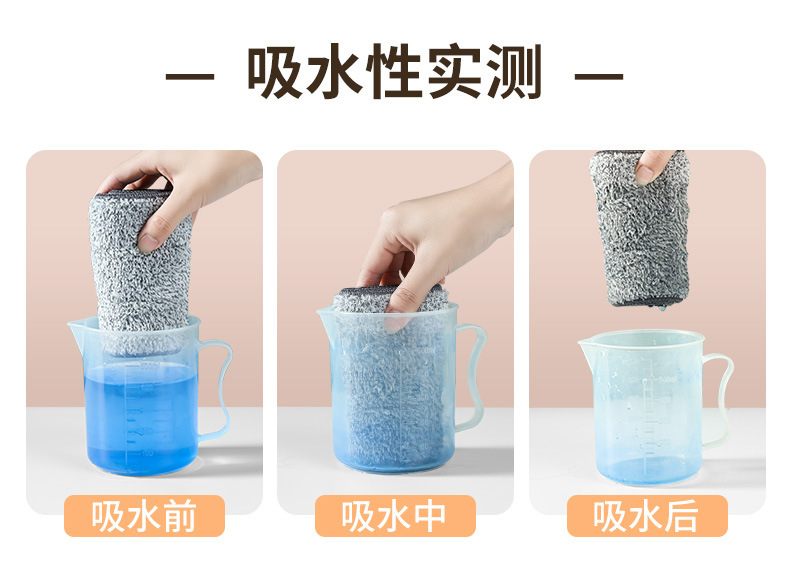 — 吸水性实测 —

吸水前

吸水中

吸水后