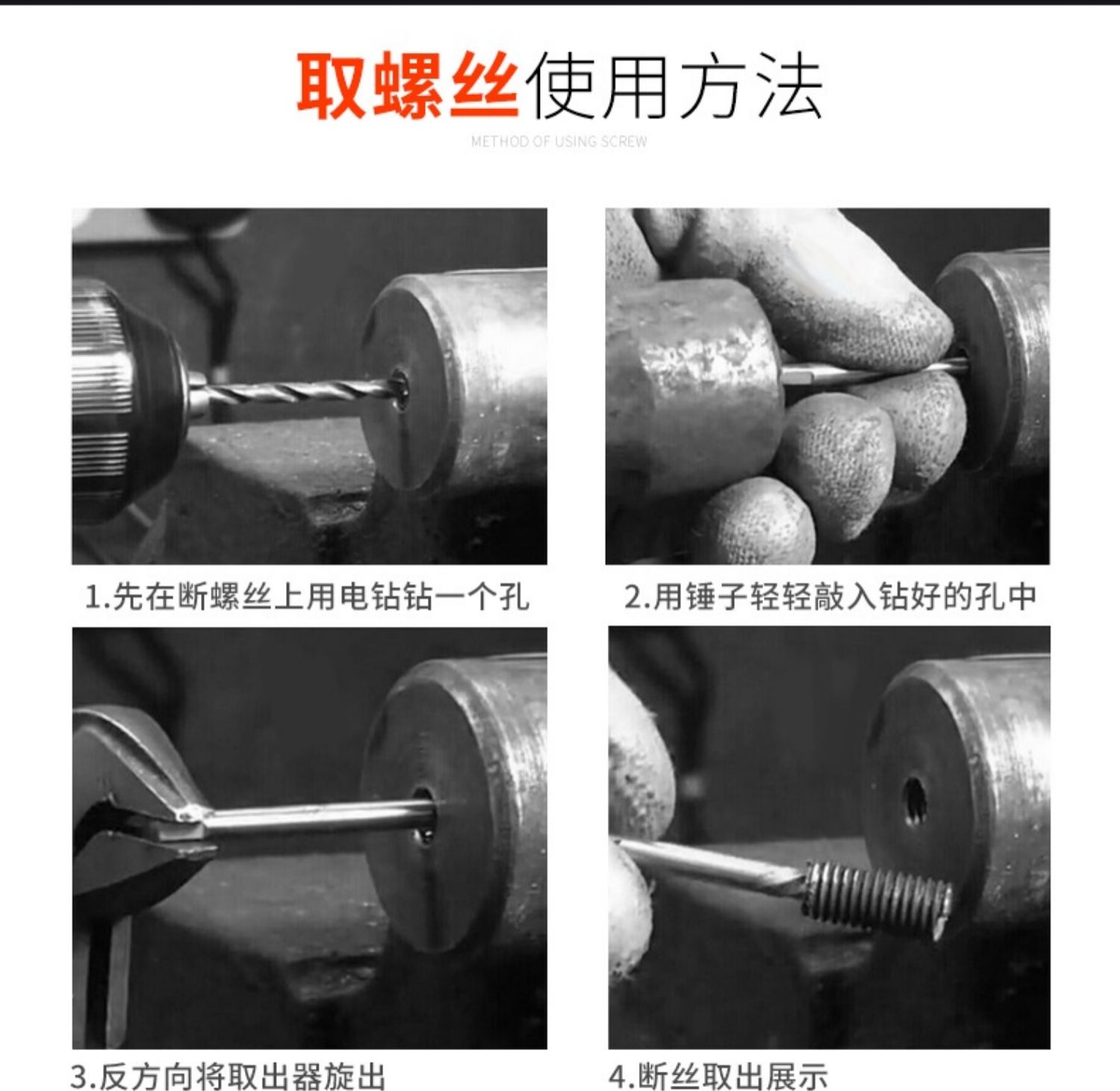 取螺丝使用方法

METHOD OF USING SCREW

1.先在断螺丝上用电钻钻一个孔

2.用锤子轻轻敲入钻好的孔中

3.反方向将取出器旋出

4.断丝取出展示