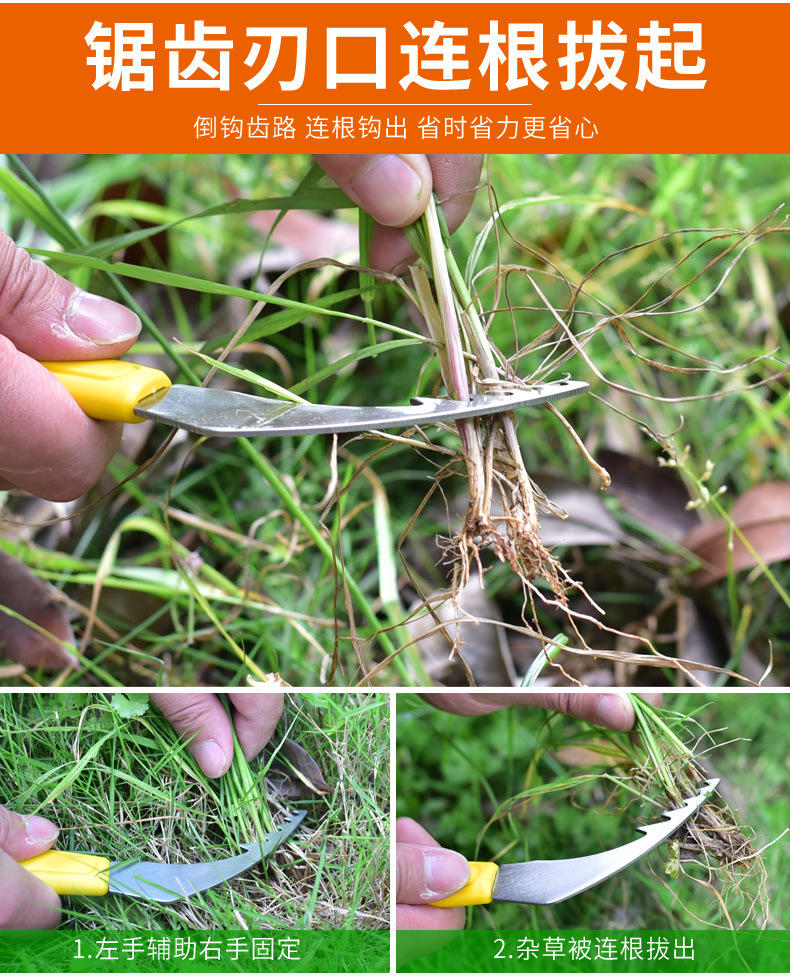 锯齿刃口连根拔起

倒钩齿路 连根钩出 省时省力更省心

1.左手辅助右手固定

2.杂草被连根拔出