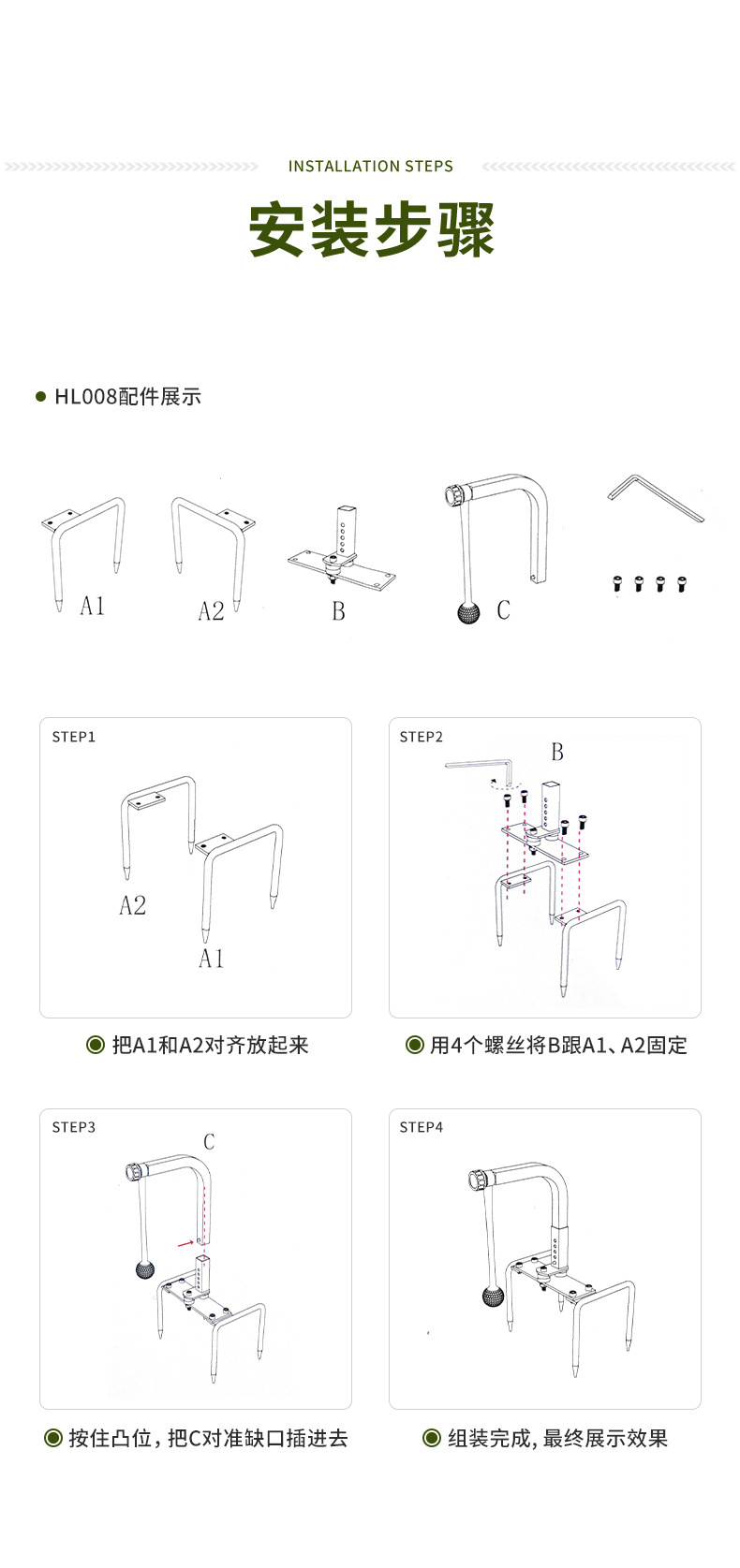 INSTALLATION STEPS

安装步骤

HL008配件展示

A1 A2 B C

STEP1

A2

A1

把A1和A2对齐放起来

STEP2

B

用4个螺丝将B跟A1、A2固定

STEP3

C

按住凸位，把C对准缺口插进去

STEP4

组装完成，最终展示效果