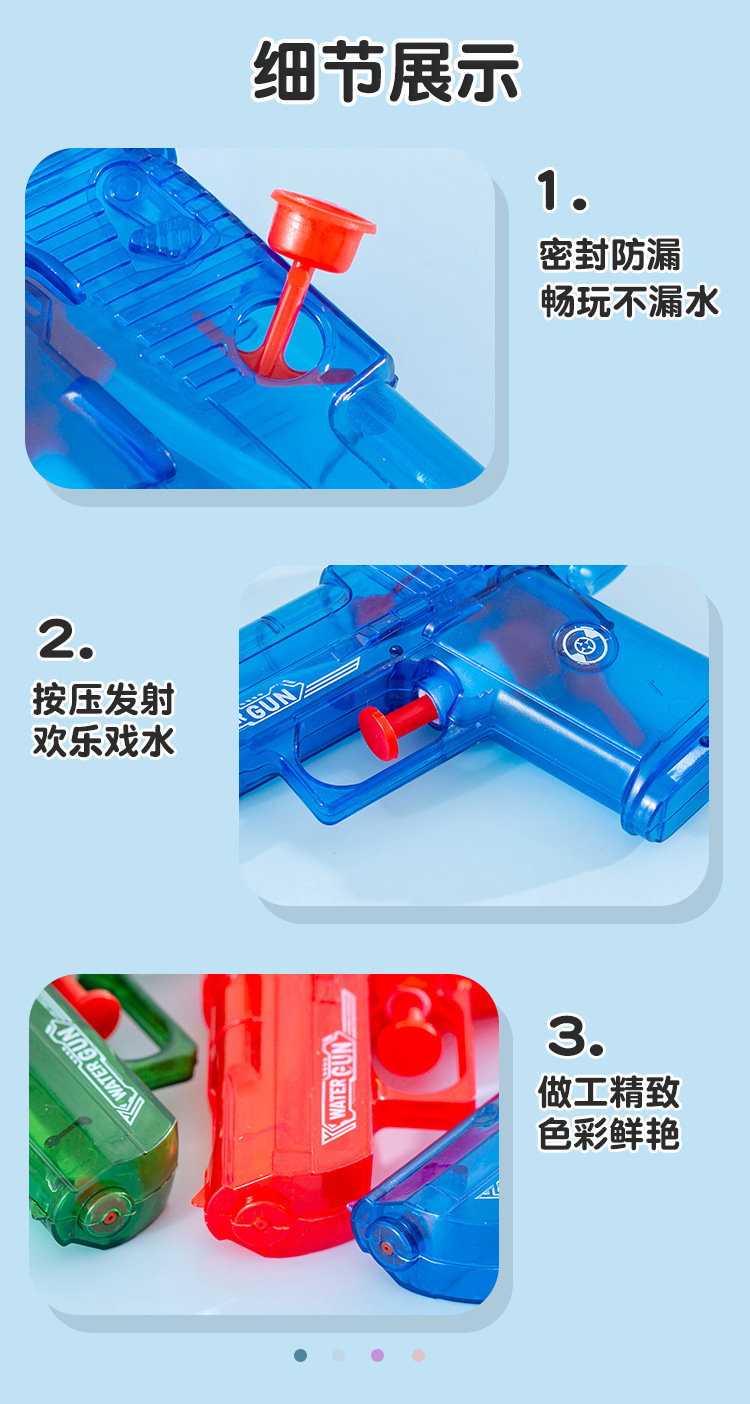 细节展示

1.
密封防漏
畅玩不漏水

2.
按压发射
欢乐戏水

GUN

3.
做工精致
色彩鲜艳

WATER GUN

WATER GUN