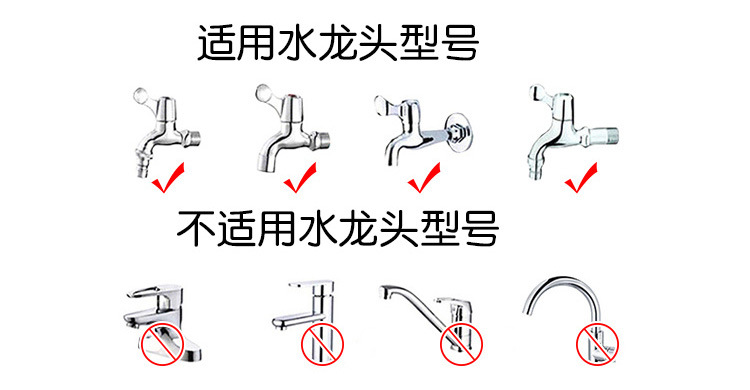 适用水龙头型号

不适用水龙头型号