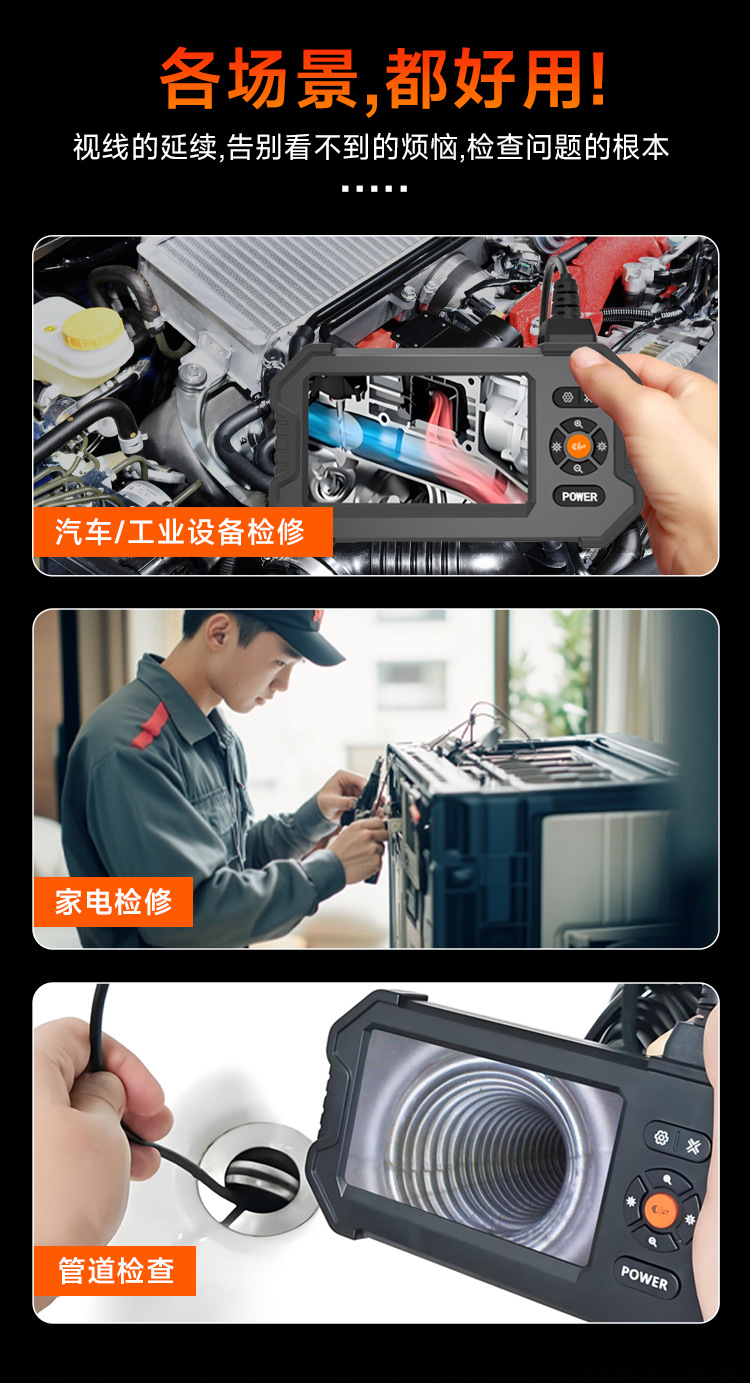 各场景,都好用!

视线的延续,告别看不到的烦恼,检查问题的根本

POWER

汽车/工业设备检修

家电检修

POWER

管道检查