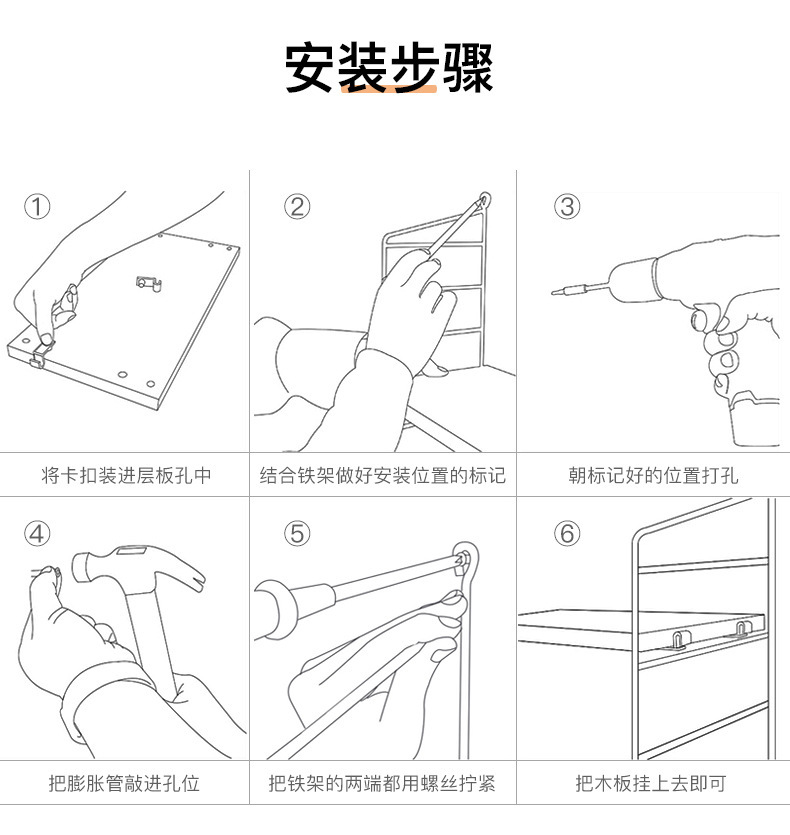 安装步骤

①

将卡扣装进层板孔中

②

结合铁架做好安装位置的标记

③

朝标记好的位置打孔

④

把膨胀管敲进孔位

⑤

把铁架的两端都用螺丝拧紧

⑥

把木板挂上去即可